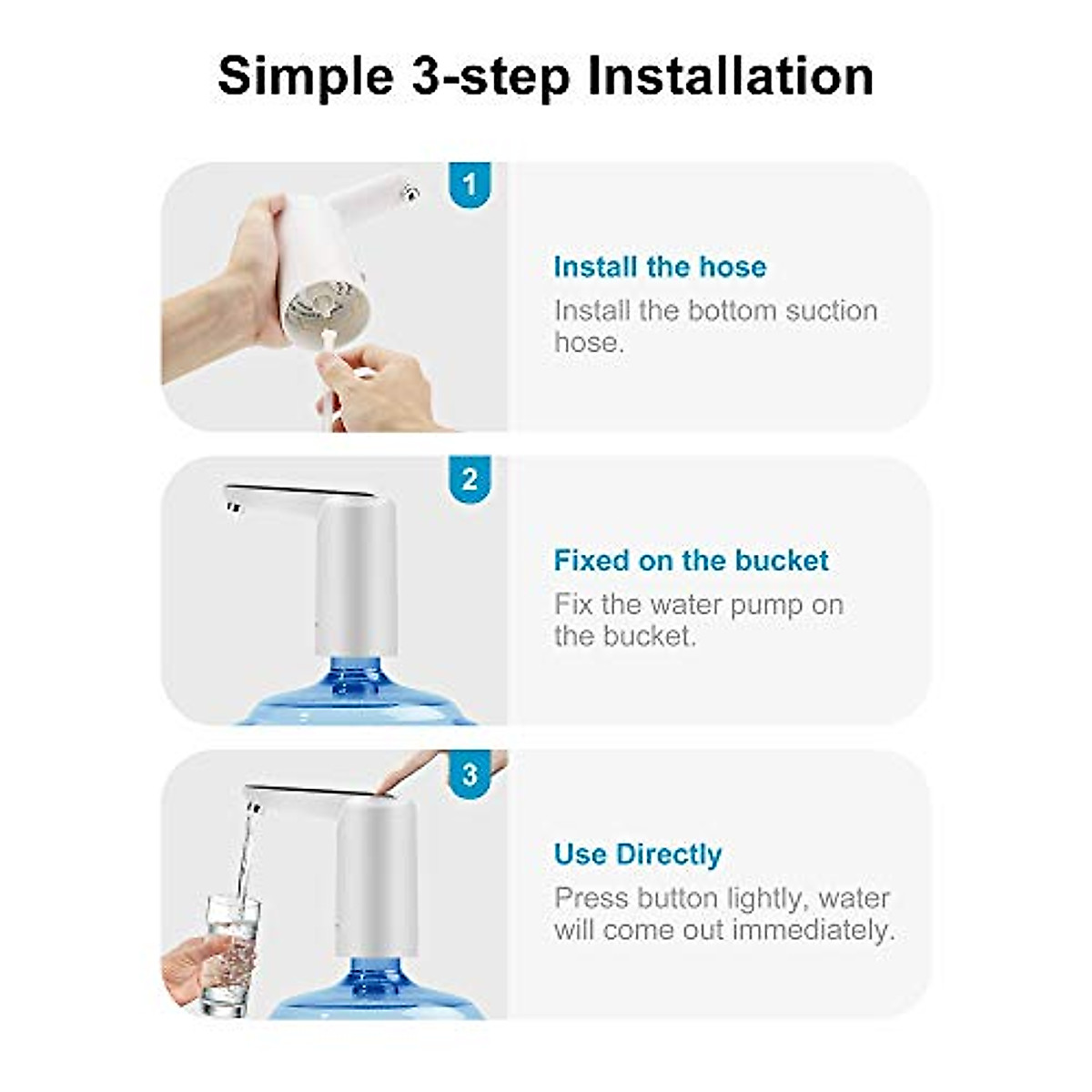 Simple 3-step Installation

1

Install the hose

Install the bottom suction hose.

2

Fixed on the bucket

Fix the water pump on the bucket.

3

Use Directly

Press button lightly, water will come out immediately.