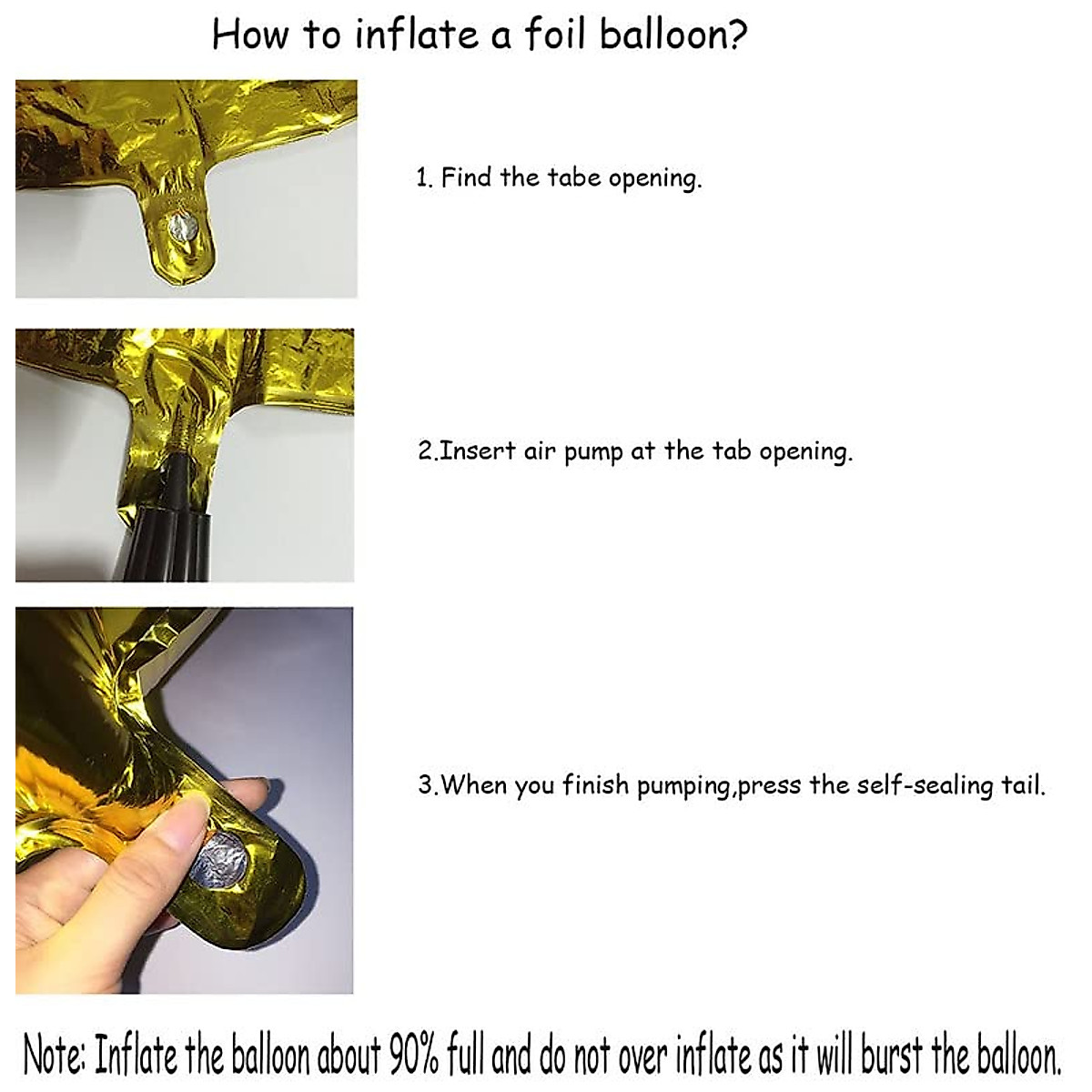 How to inflate a foil balloon?

1. Find the tabe opening.

2.Insert air pump at the tab opening.

3.When you finish pumping,press the self-sealing tail.

Note: Inflate the balloon about 90% full and do not over inflate as it will burst the balloon.