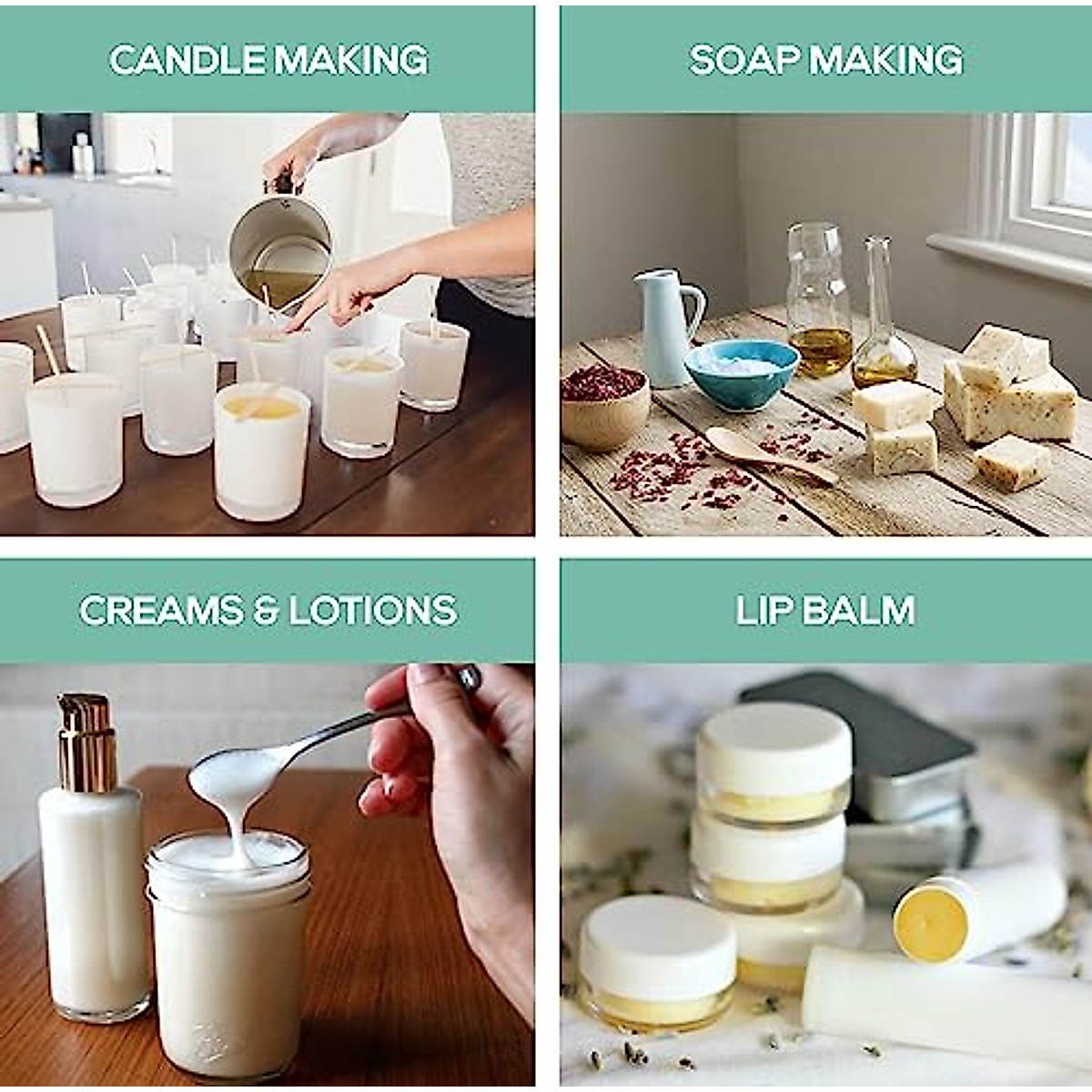 CANDLE MAKING

SOAP MAKING

CREAMS & LOTIONS

LIP BALM