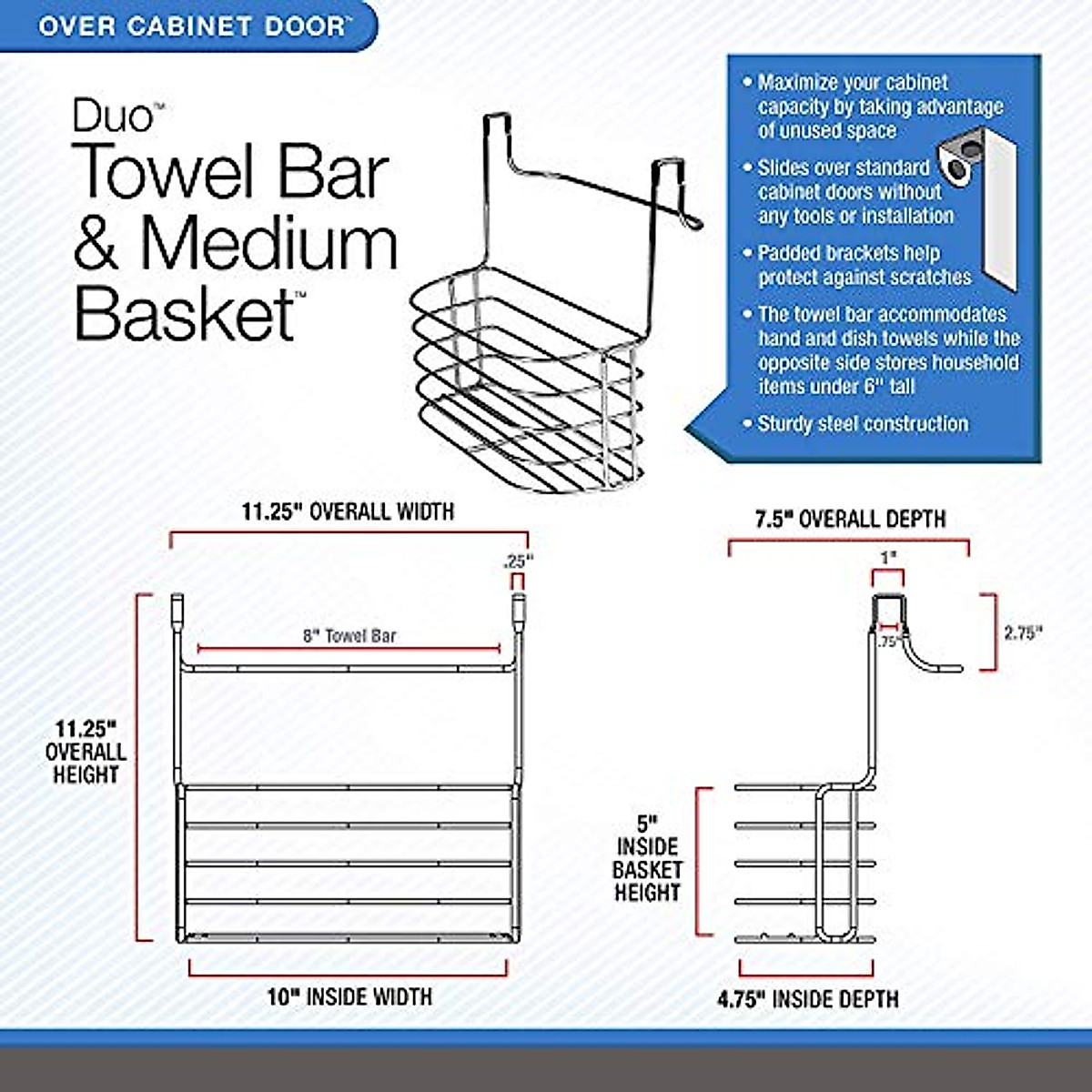 OVER CABINET DOOR™

Duo™
Towel Bar & Medium Basket™

• Maximize your cabinet capacity by taking advantage of unused space
• Slides over standard cabinet doors without any tools or installation
• Padded brackets help protect against scratches
• The towel bar accommodates hand and dish towels while the opposite side stores household items under 6" tall
• Sturdy steel construction

11.25" OVERALL WIDTH
.25"
8" Towel Bar
11.25" OVERALL HEIGHT
10" INSIDE WIDTH

7.5" OVERALL DEPTH
1"
.75"
2.75"
5" INSIDE BASKET HEIGHT
4.75" INSIDE DEPTH