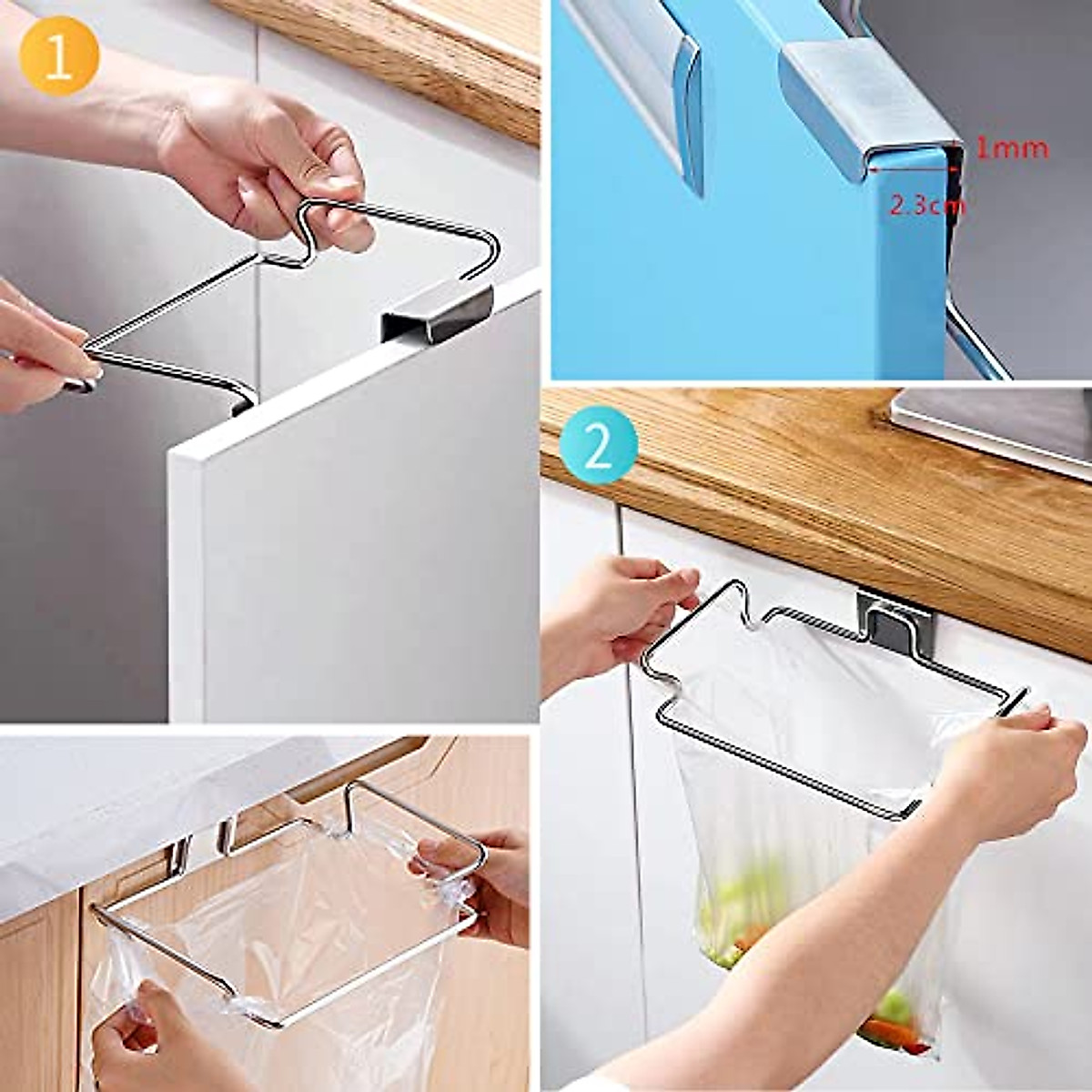 1

1mm

2.3cm

2