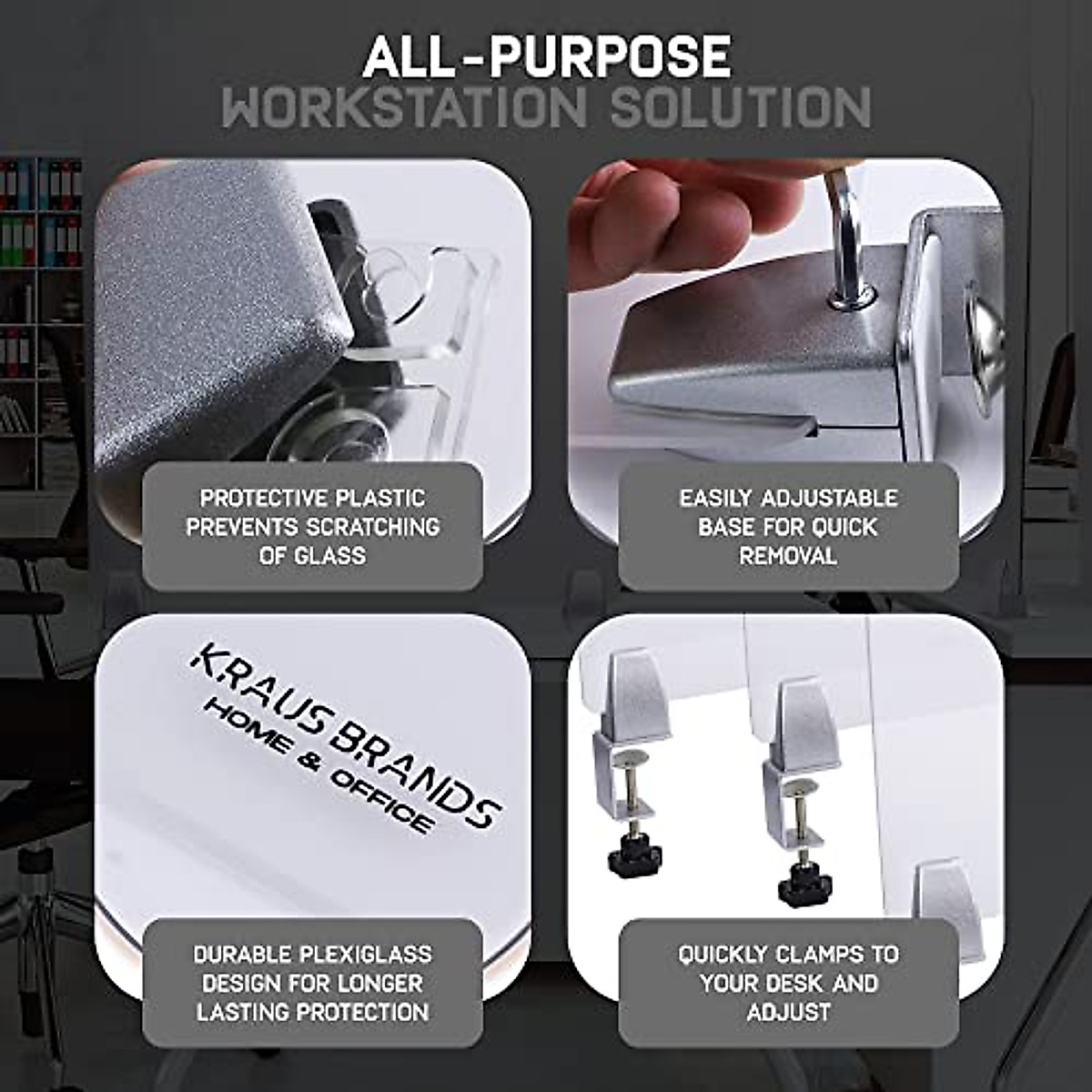 ALL-PURPOSE
WORKSTATION SOLUTION

PROTECTIVE PLASTIC PREVENTS SCRATCHING OF GLASS

EASILY ADJUSTABLE BASE FOR QUICK REMOVAL

KRAUS BRANDS
HOME & OFFICE

DURABLE PLEXIGLASS DESIGN FOR LONGER LASTING PROTECTION

QUICKLY CLAMPS TO YOUR DESK AND ADJUST