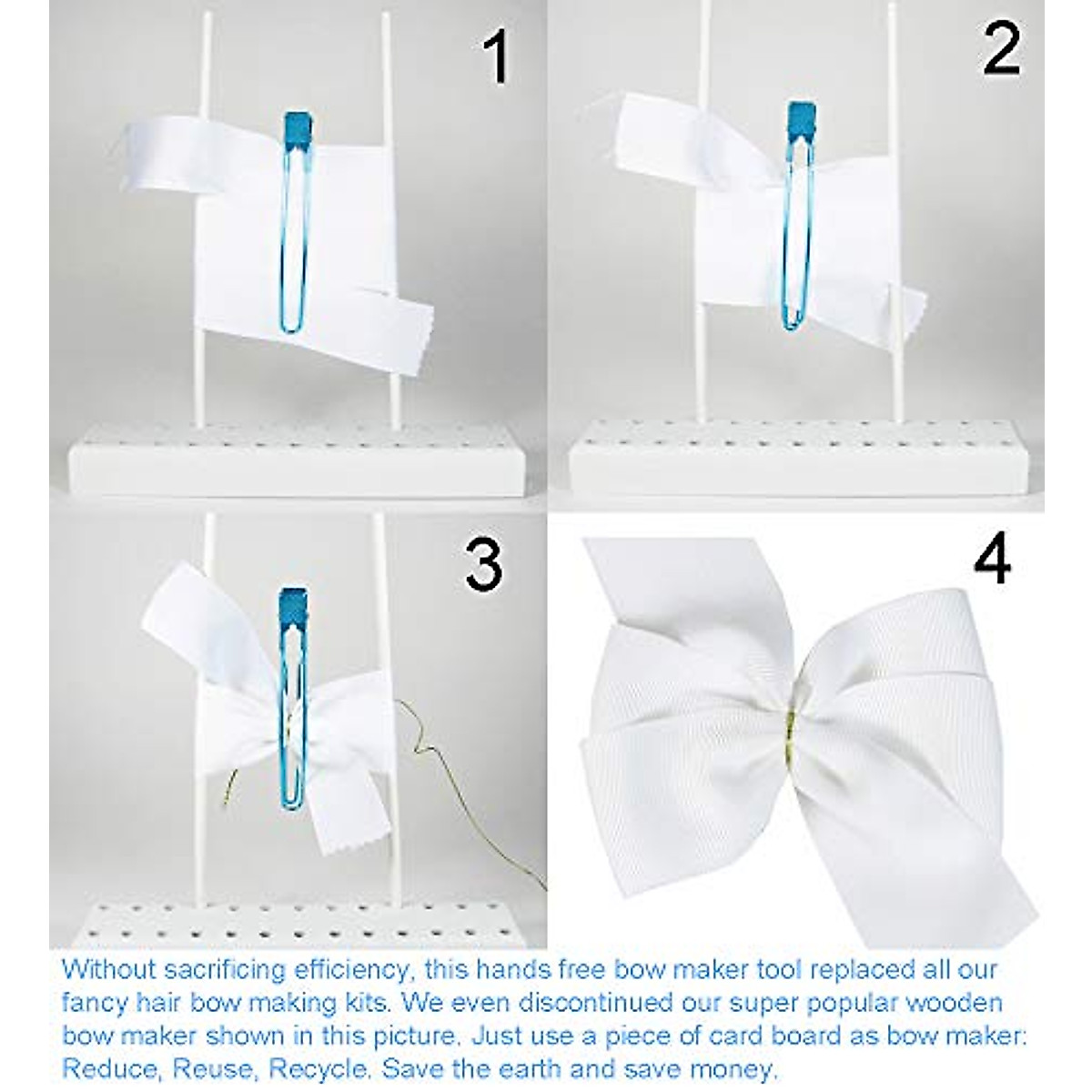 1

2

3

4

Without sacrificing efficiency, this hands free bow maker tool replaced all our fancy hair bow making kits. We even discontinued our super popular wooden bow maker shown in this picture. Just use a piece of card board as bow maker: Reduce, Reuse, Recycle. Save the earth and save money.