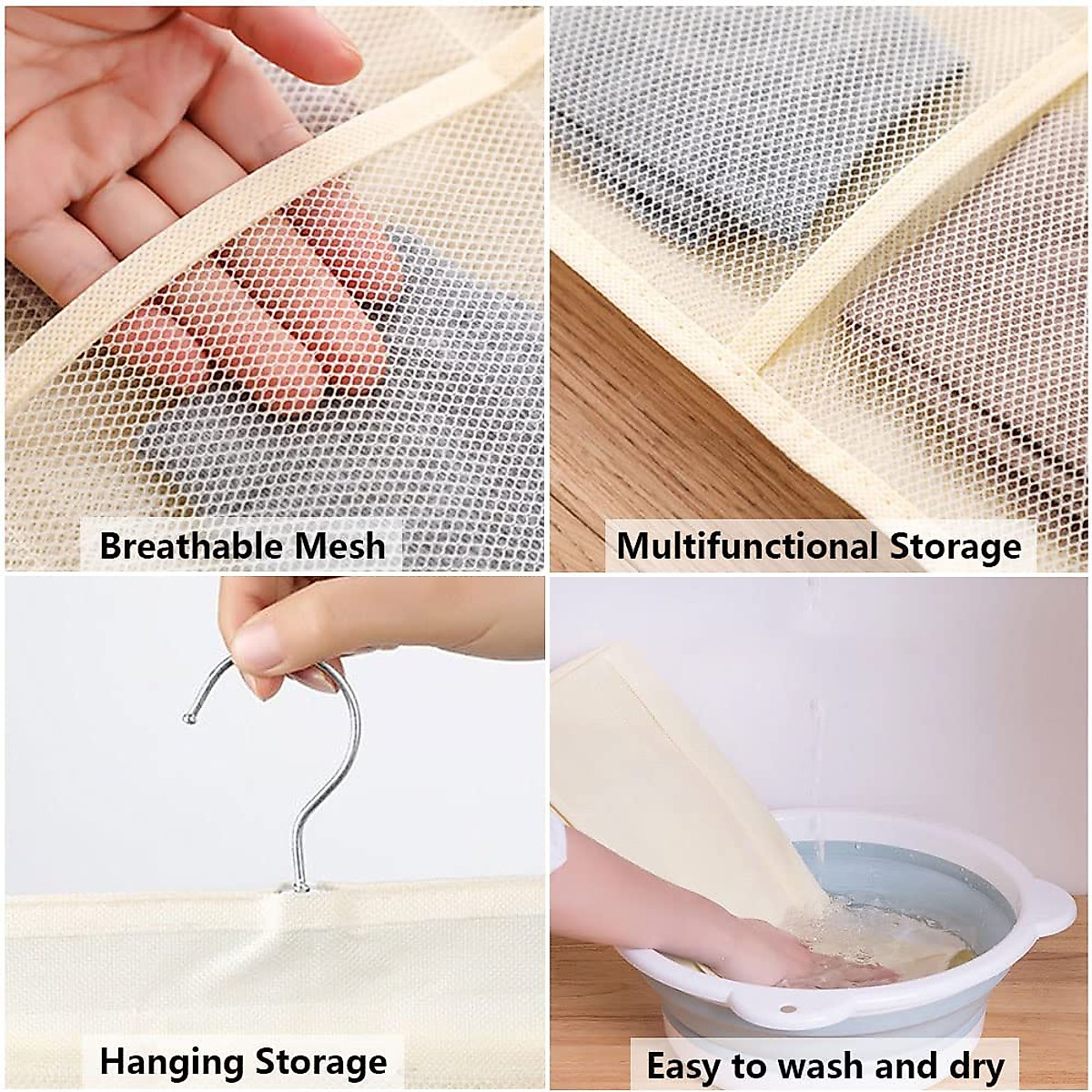 Breathable Mesh

Multifunctional Storage

Hanging Storage

Easy to wash and dry