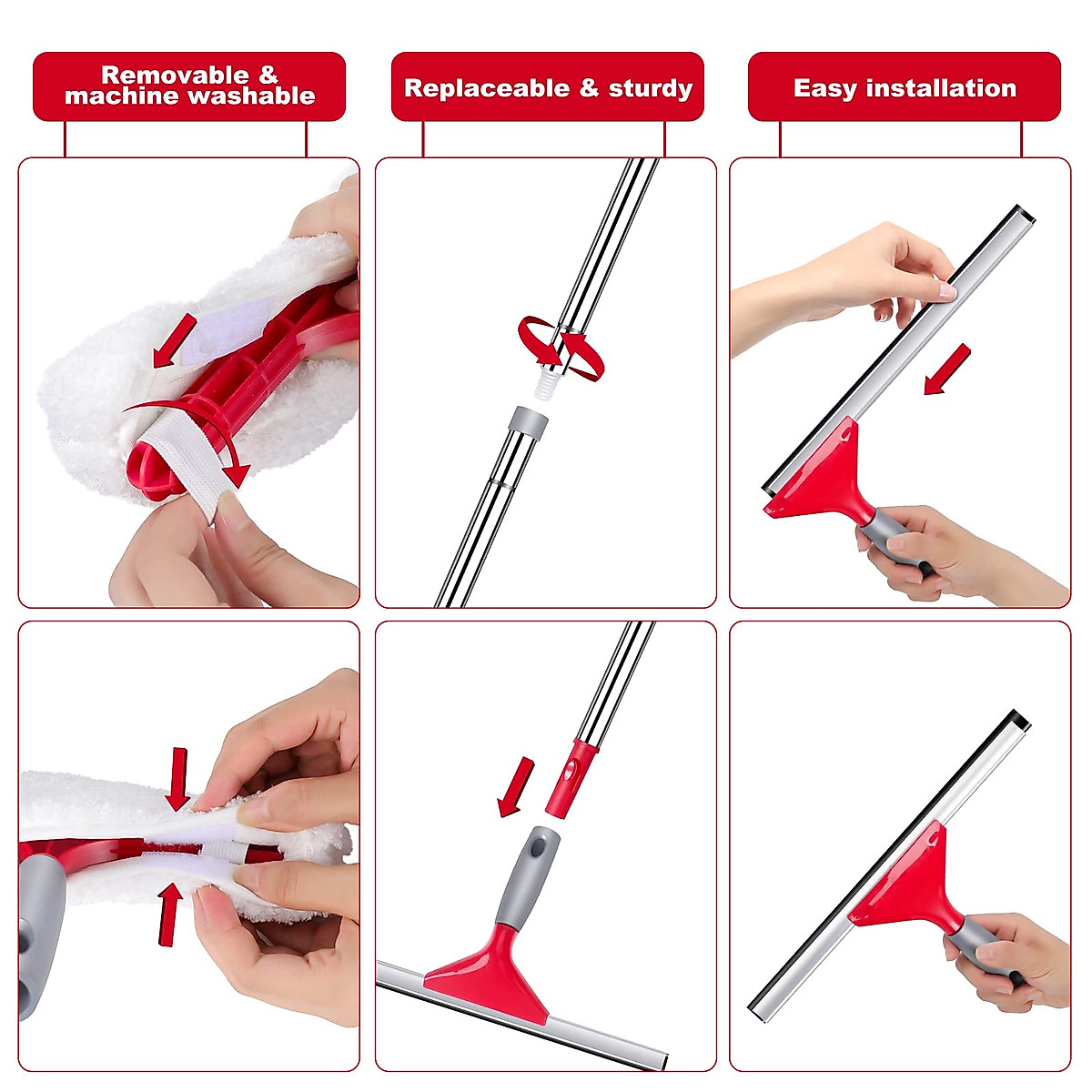 Removable & machine washable

Replaceable & sturdy

Easy installation