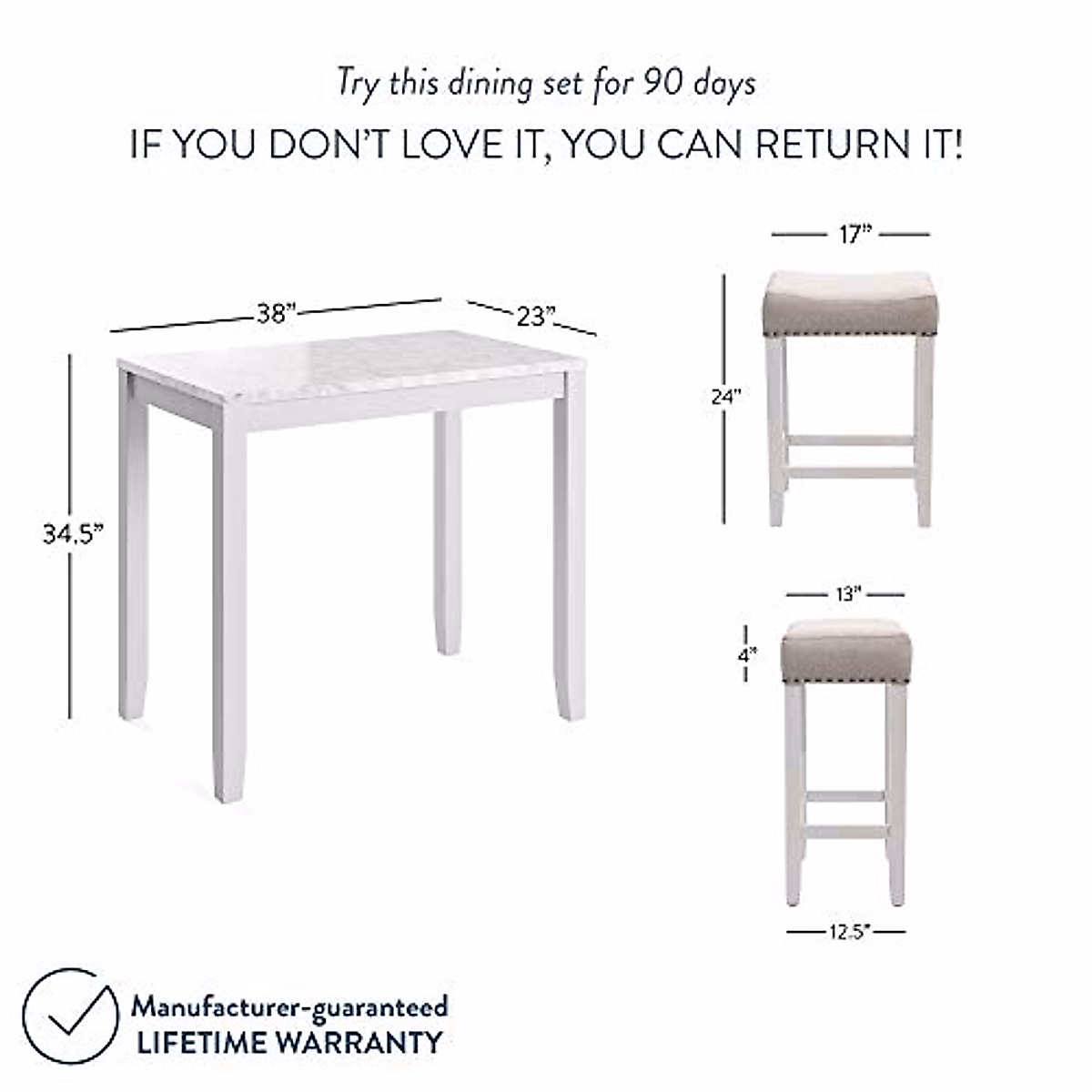 Try this dining set for 90 days
IF YOU DON'T LOVE IT, YOU CAN RETURN IT!

38"
23"
34.5"

17"
24"

13"
4"
12.5"

Manufacturer-guaranteed
LIFETIME WARRANTY