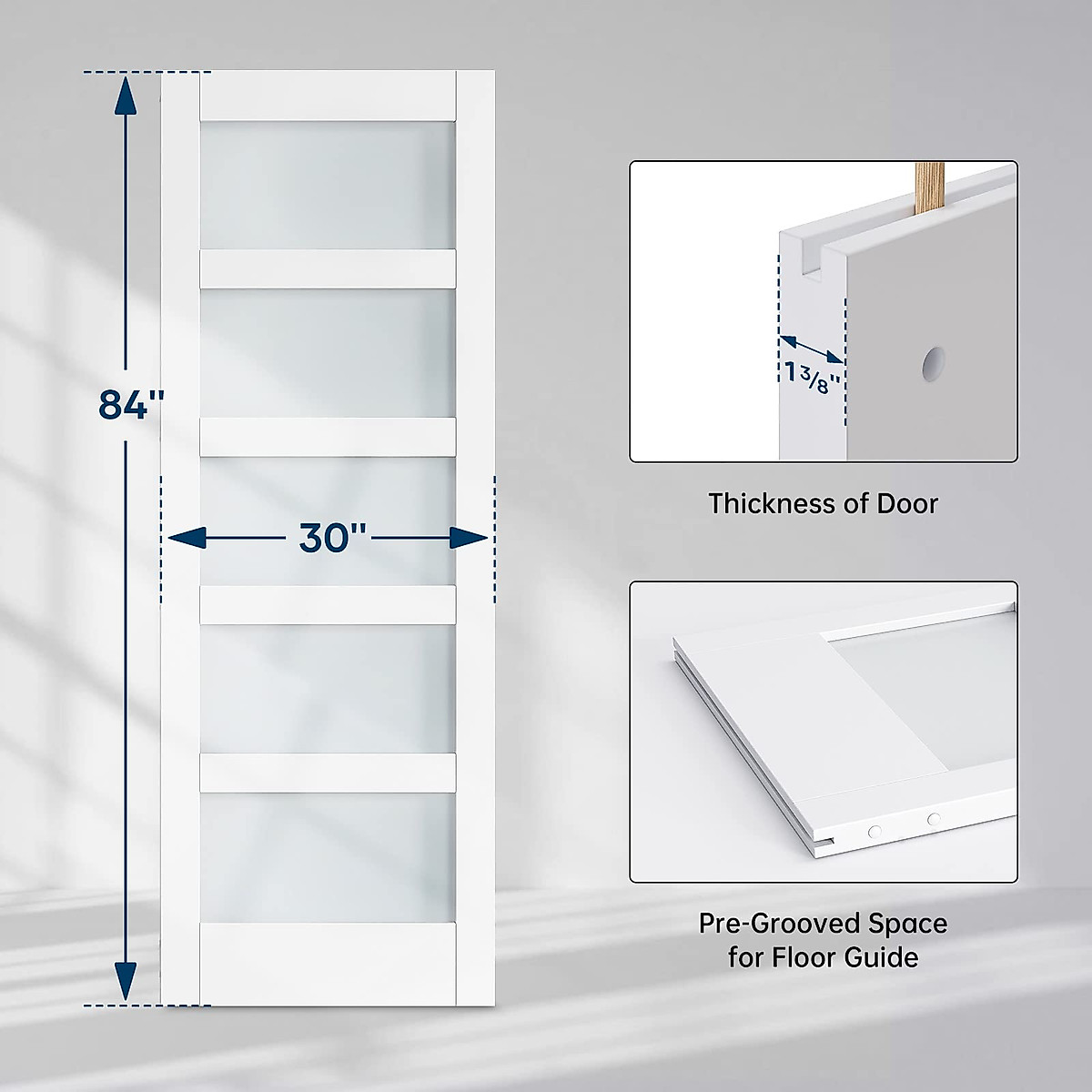 84"

30"

$1\frac{3}{8}$"

Thickness of Door

Pre-Grooved Space for Floor Guide