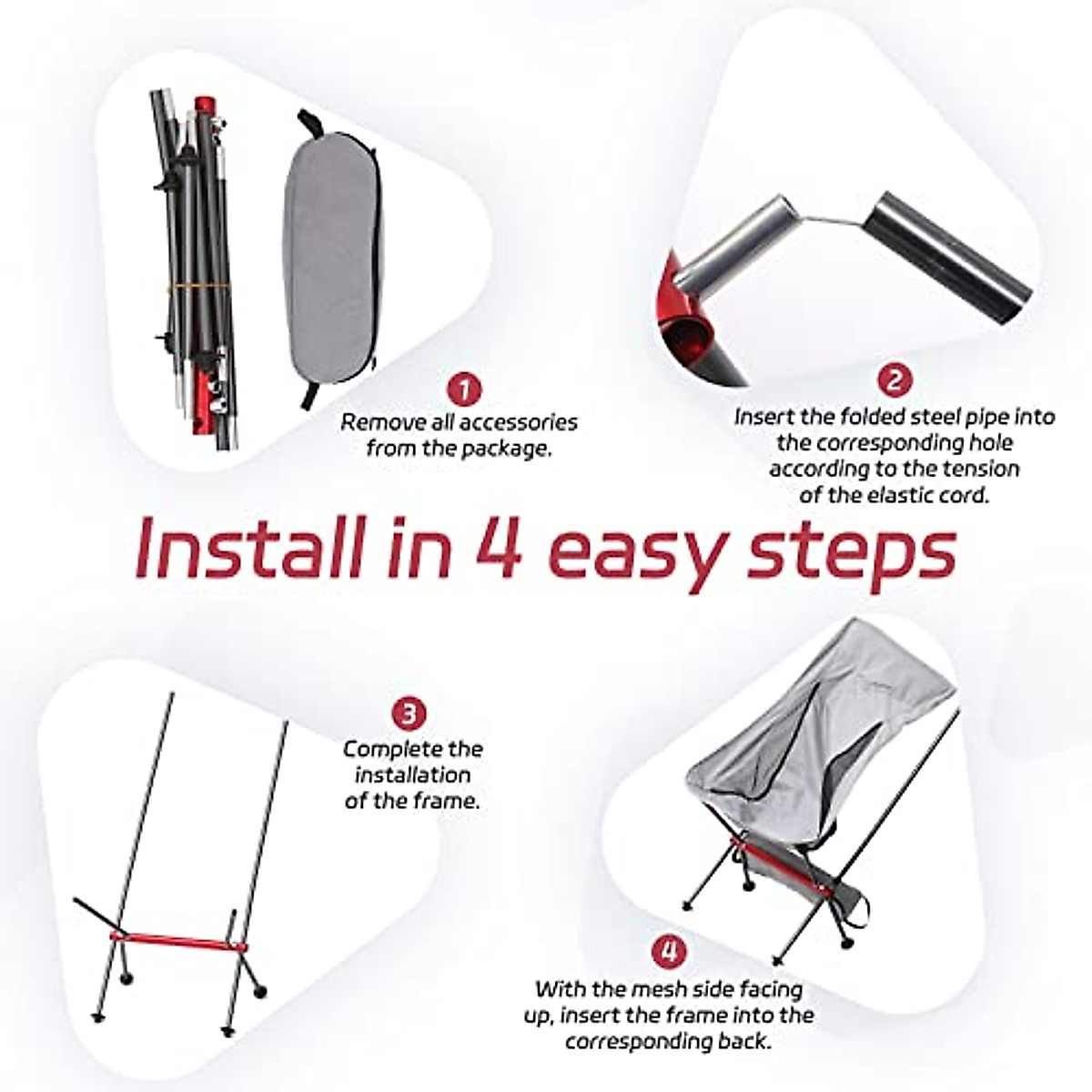 1
Remove all accessories from the package.

2
Insert the folded steel pipe into the corresponding hole according to the tension of the elastic cord.

Install in 4 easy steps

3
Complete the installation of the frame.

4
With the mesh side facing up, insert the frame into the corresponding back.