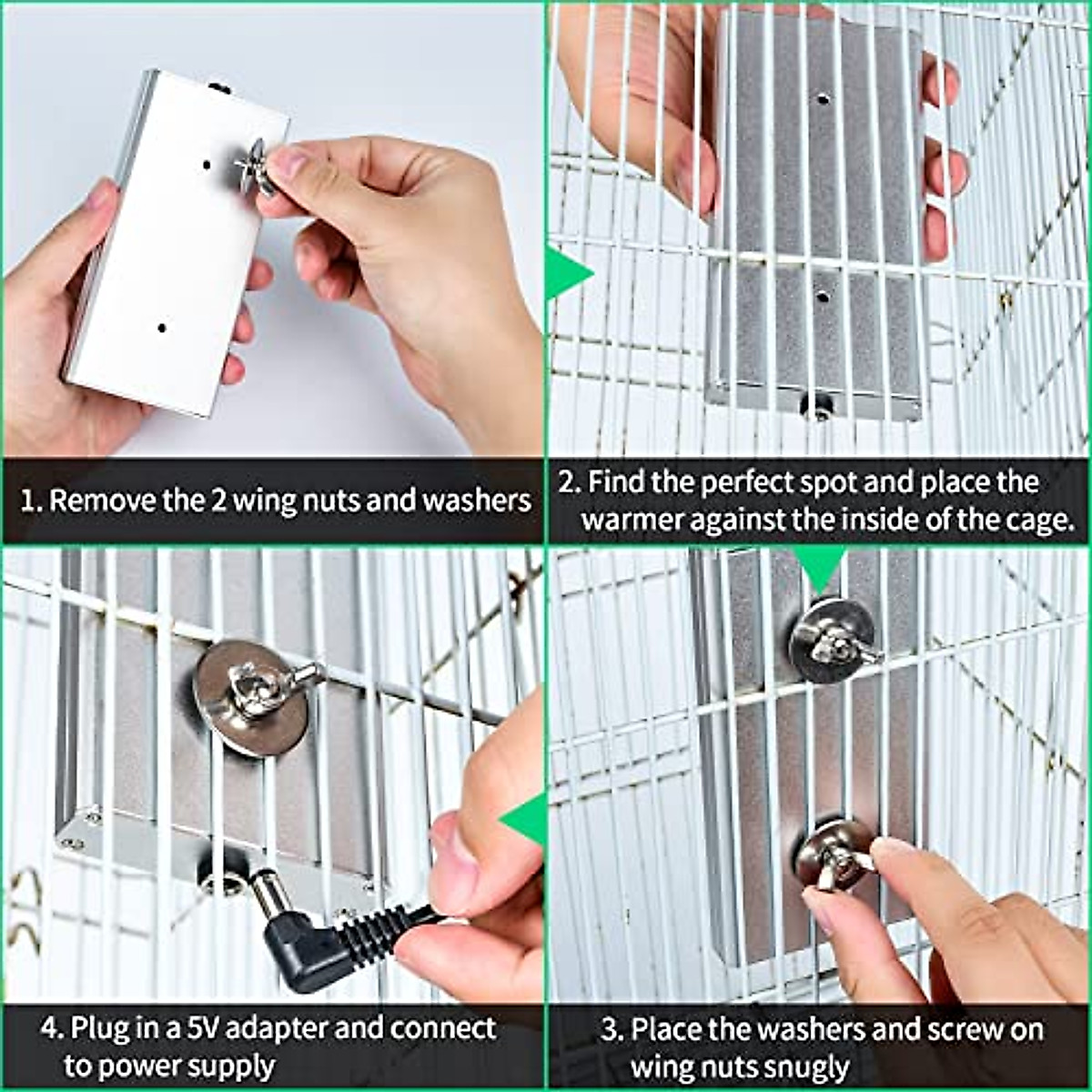 1. Remove the 2 wing nuts and washers

2. Find the perfect spot and place the warmer against the inside of the cage.

4. Plug in a 5V adapter and connect to power supply

3. Place the washers and screw on wing nuts snugly