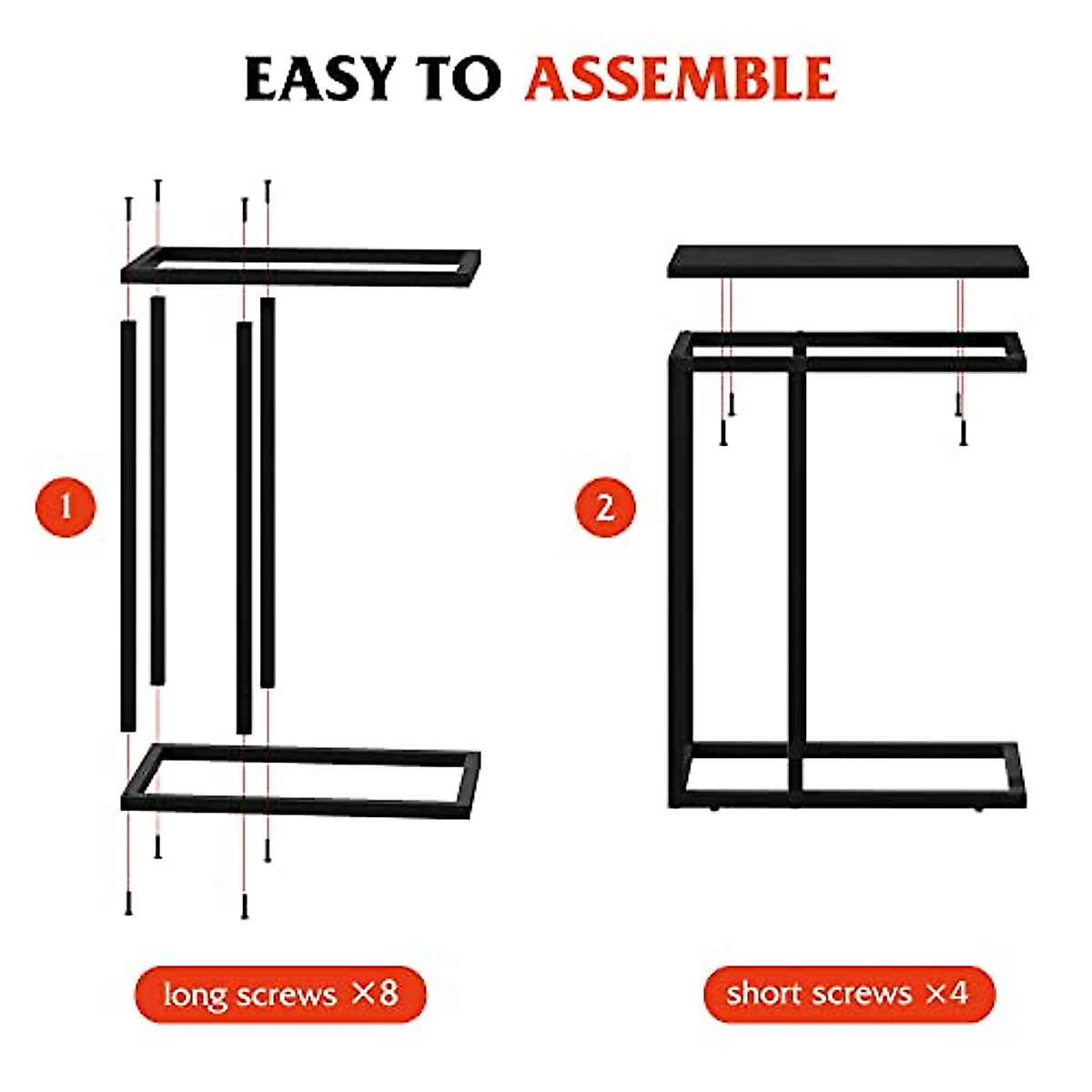 EASY TO ASSEMBLE

1

2

long screws ×8

short screws ×4