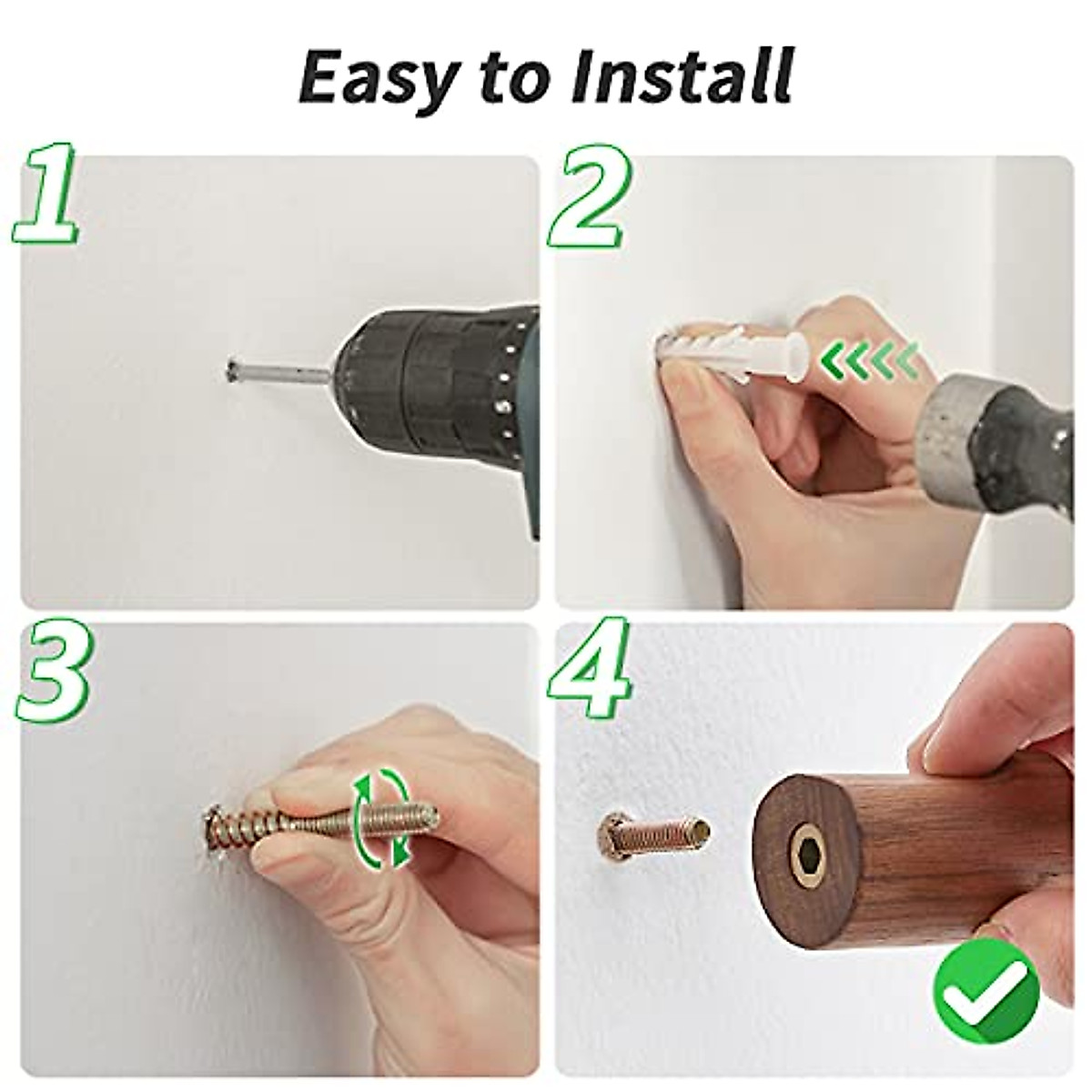 Easy to Install

1

2

3

4