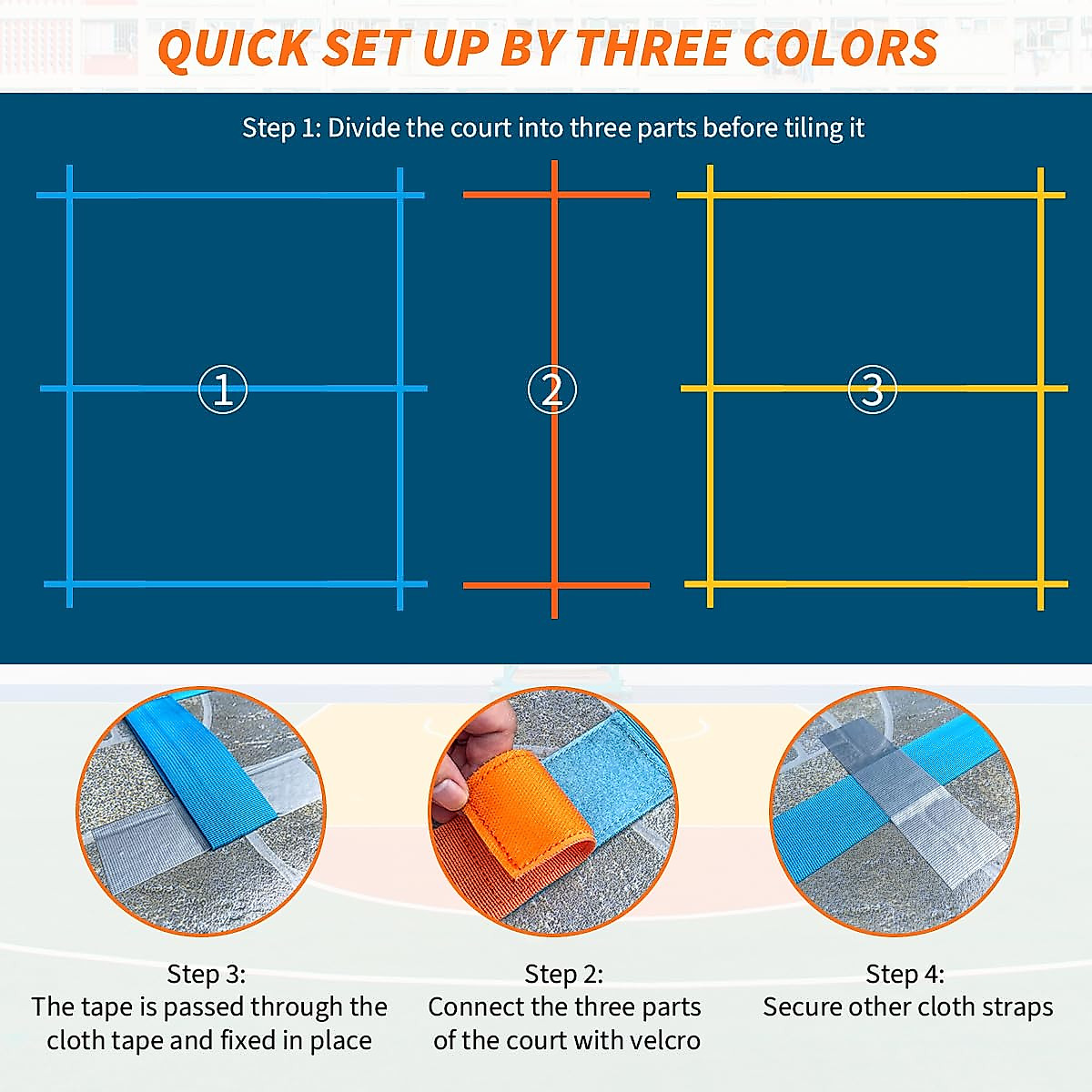 QUICK SET UP BY THREE COLORS

Step 1: Divide the court into three parts before tiling it

①

②

③

Step 3:
The tape is passed through the cloth tape and fixed in place

Step 2:
Connect the three parts of the court with velcro

Step 4:
Secure other cloth straps