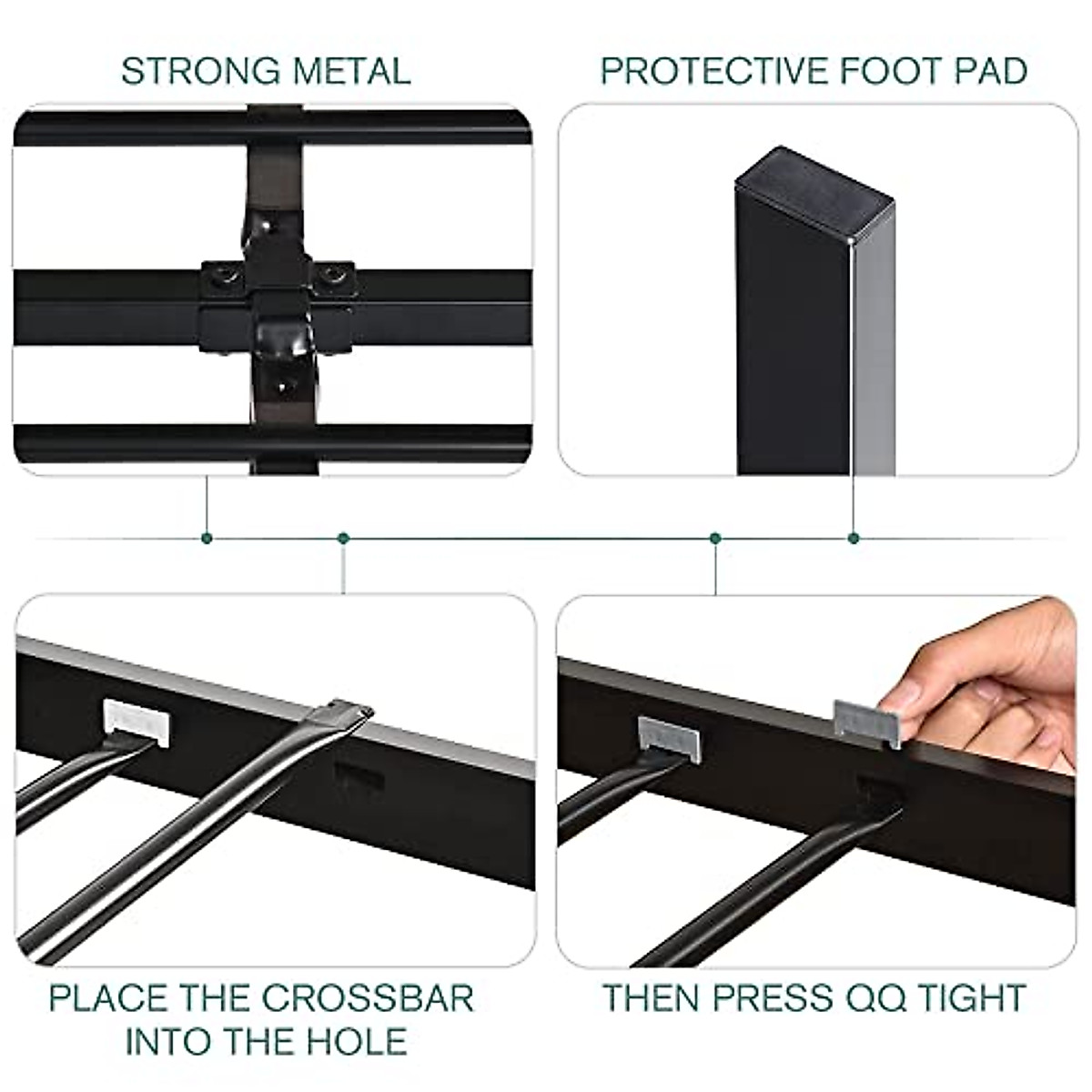 STRONG METAL

PROTECTIVE FOOT PAD

PLACE THE CROSSBAR INTO THE HOLE

THEN PRESS QQ TIGHT