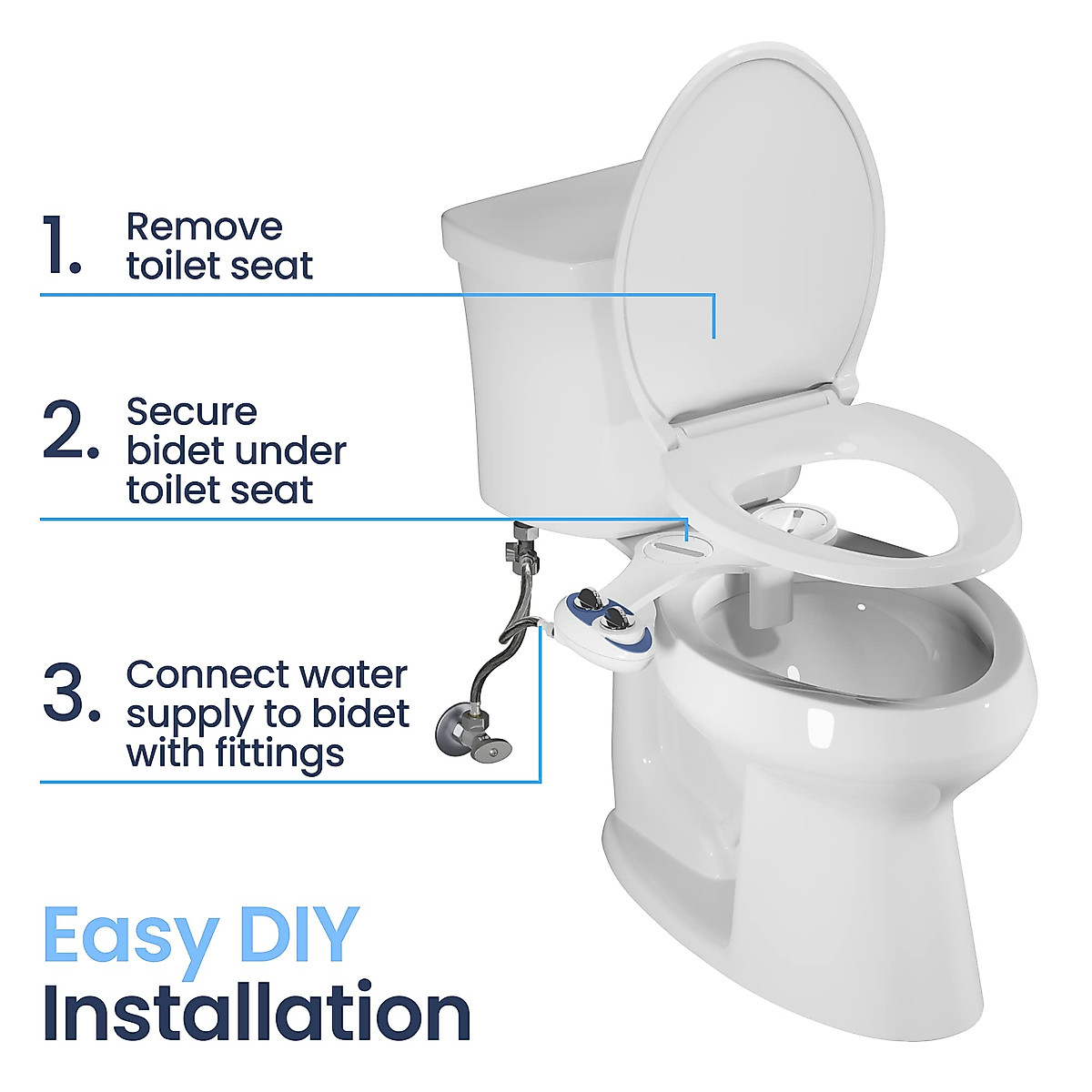 1. Remove toilet seat

2. Secure bidet under toilet seat

3. Connect water supply to bidet with fittings

Easy DIY Installation