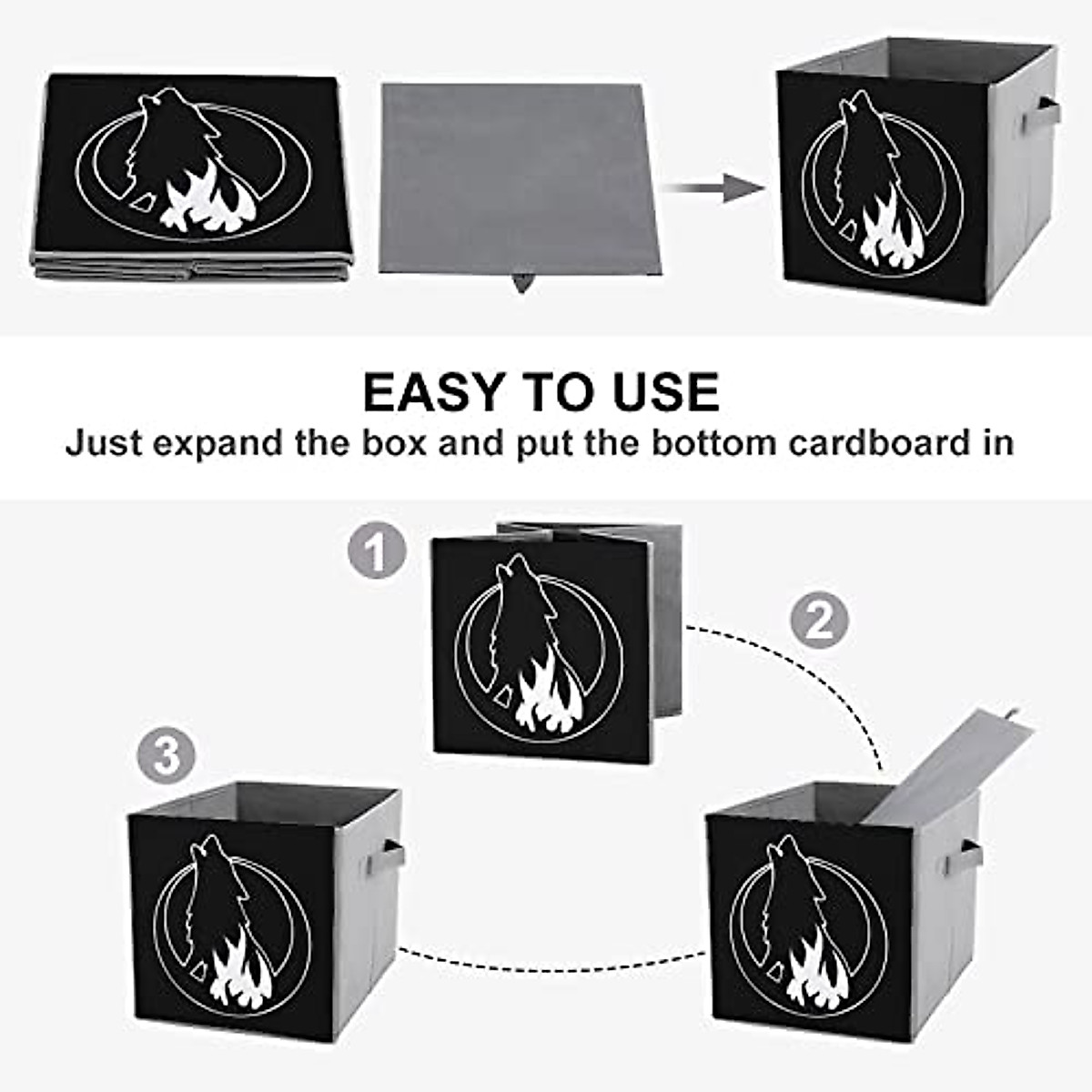 EASY TO USE
Just expand the box and put the bottom cardboard in

1

2

3