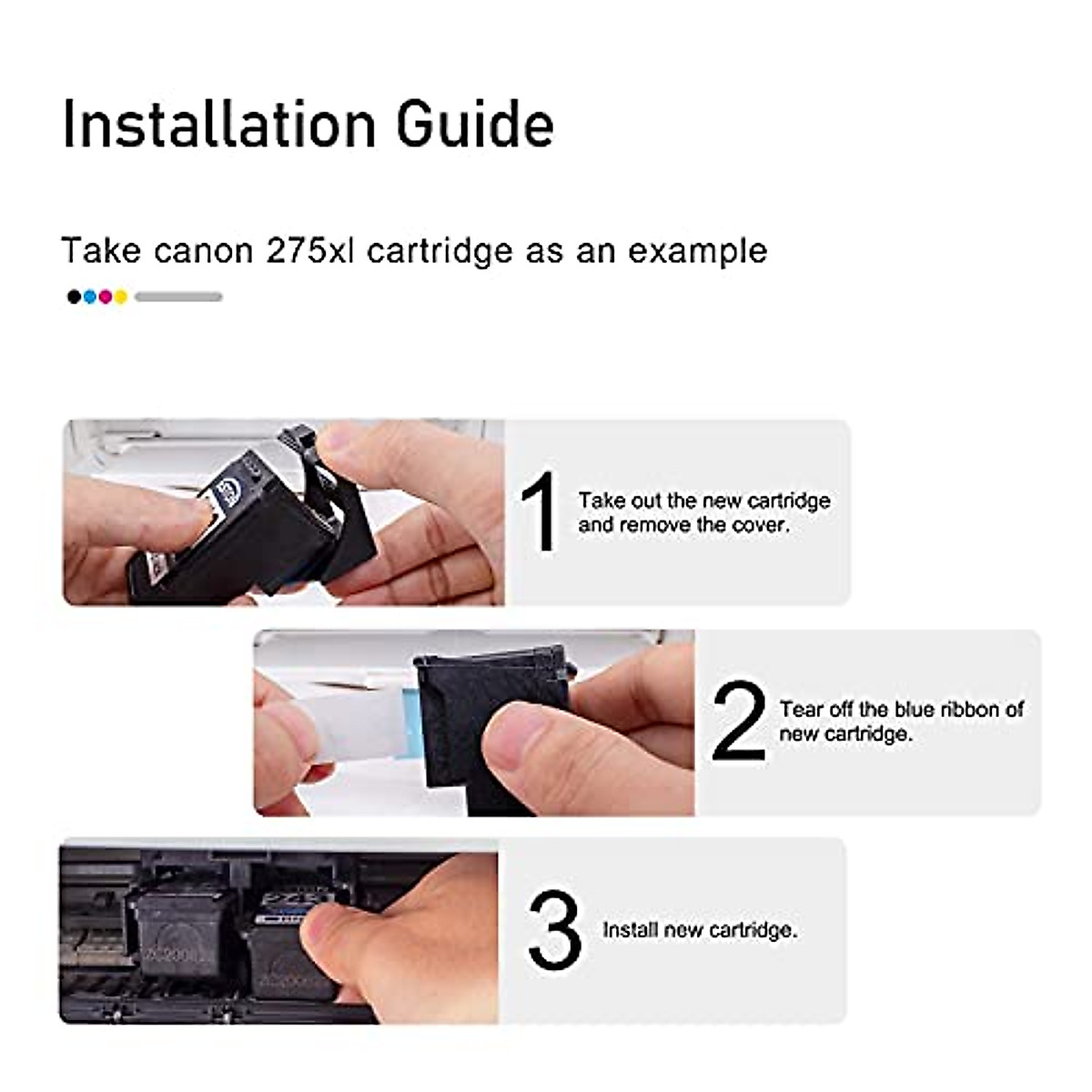 Installation Guide

Take canon 275xl cartridge as an example

1 Take out the new cartridge and remove the cover.

2 Tear off the blue ribbon of new cartridge.

3 Install new cartridge.