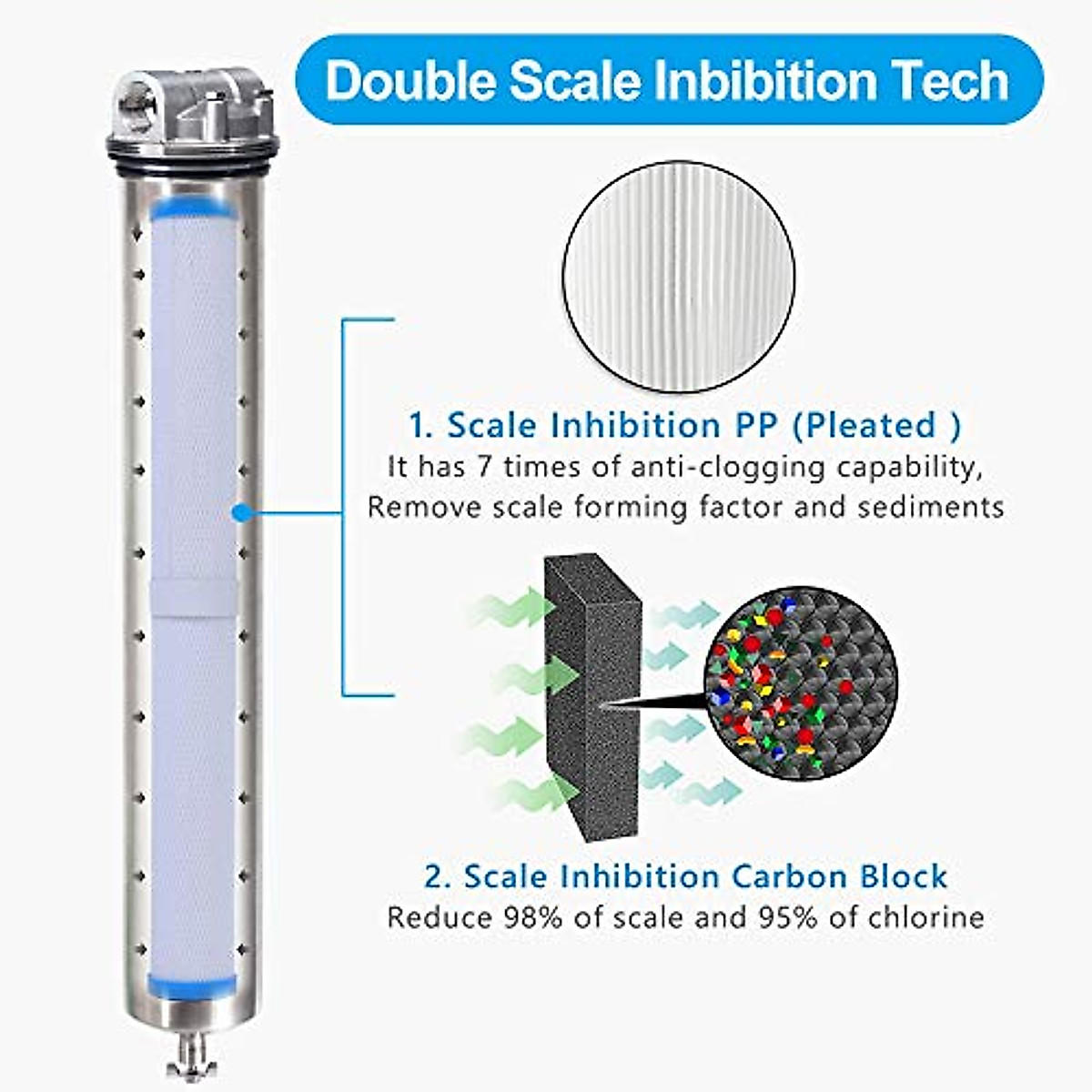 Double Scale Inbibition Tech

1. Scale Inhibition PP (Pleated )
It has 7 times of anti-clogging capability, Remove scale forming factor and sediments

2. Scale Inhibition Carbon Block
Reduce 98% of scale and 95% of chlorine