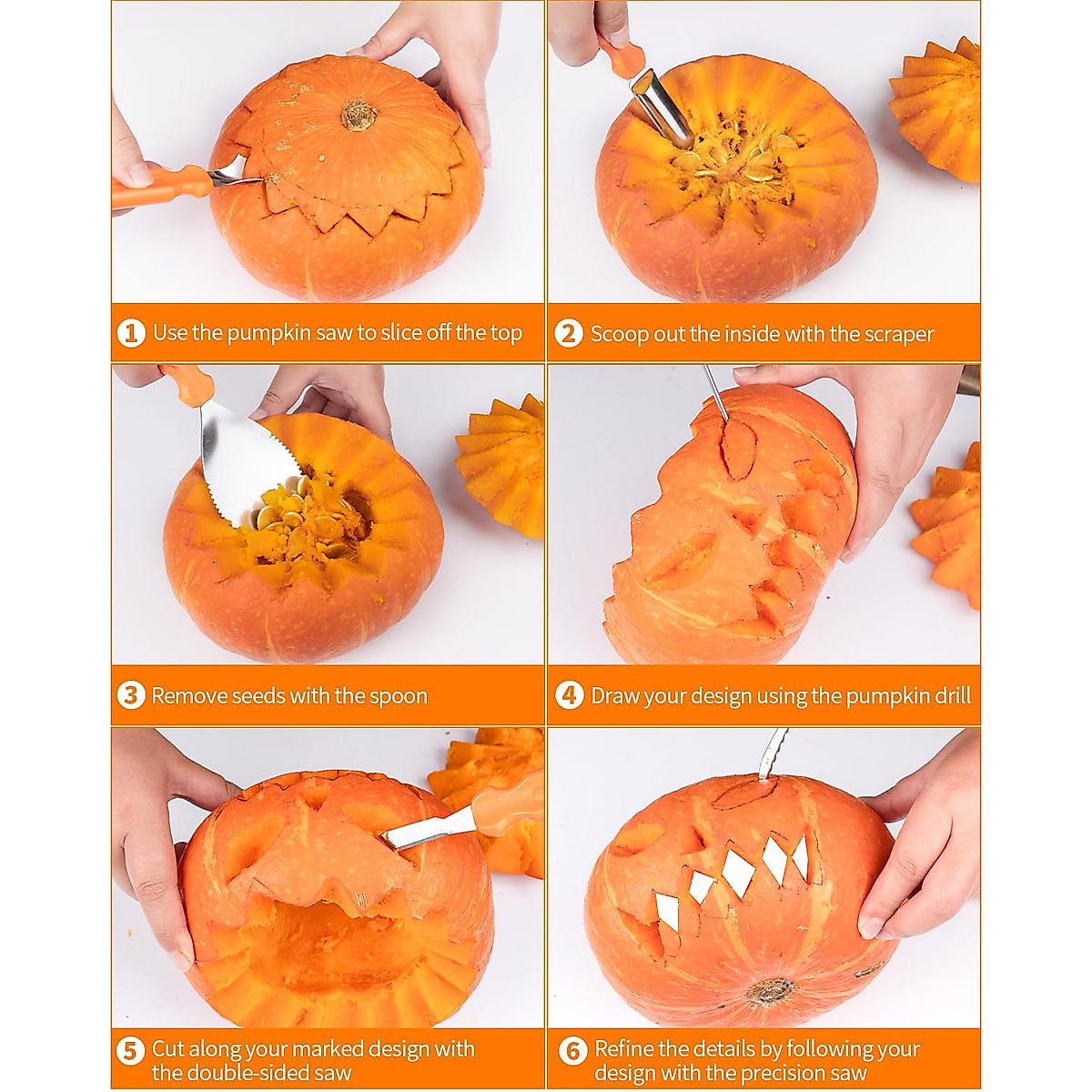 1 Use the pumpkin saw to slice off the top

2 Scoop out the inside with the scraper

3 Remove seeds with the spoon

4 Draw your design using the pumpkin drill

5 Cut along your marked design with the double-sided saw

6 Refine the details by following your design with the precision saw