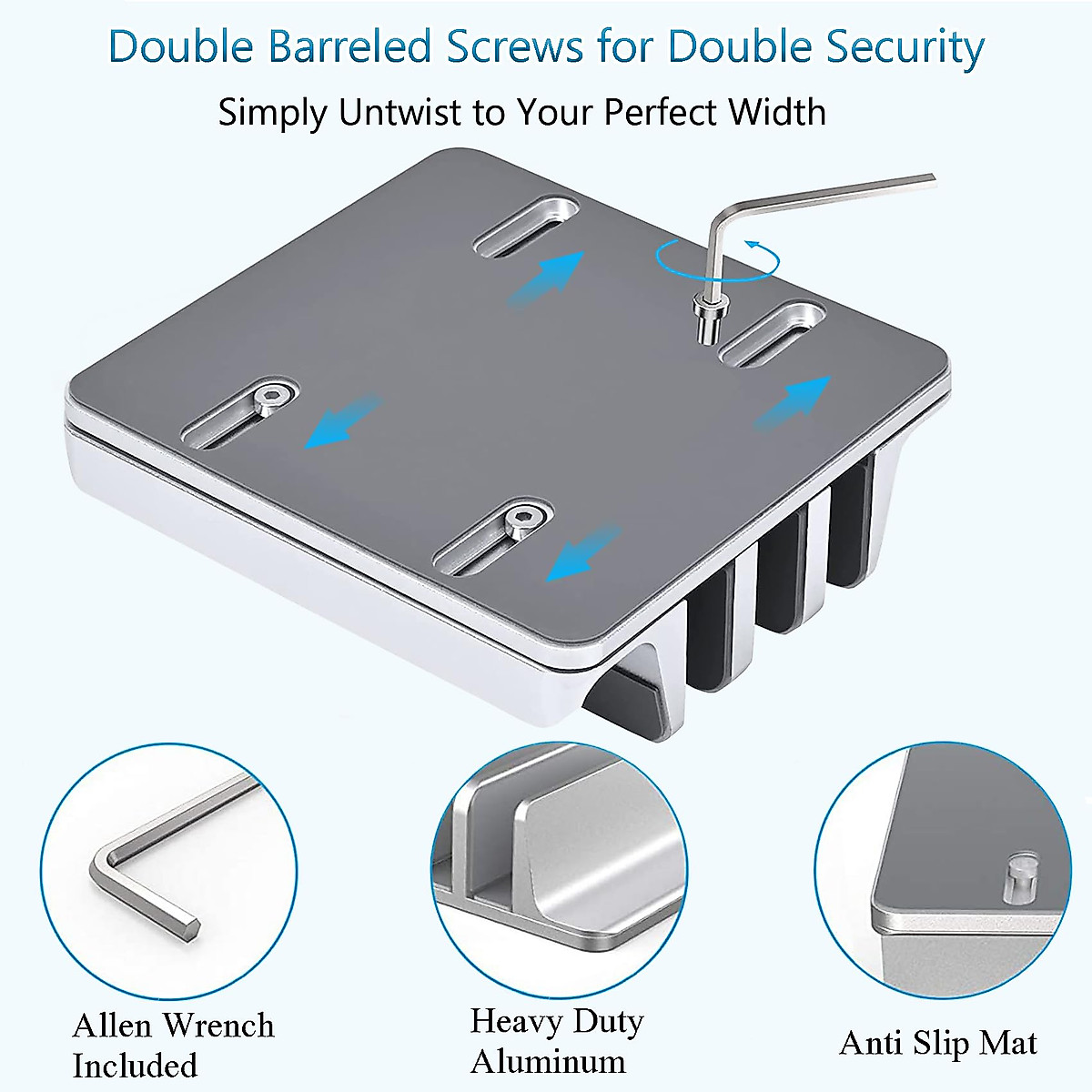 Double Barreled Screws for Double Security

Simply Untwist to Your Perfect Width

Allen Wrench Included

Heavy Duty Aluminum

Anti Slip Mat