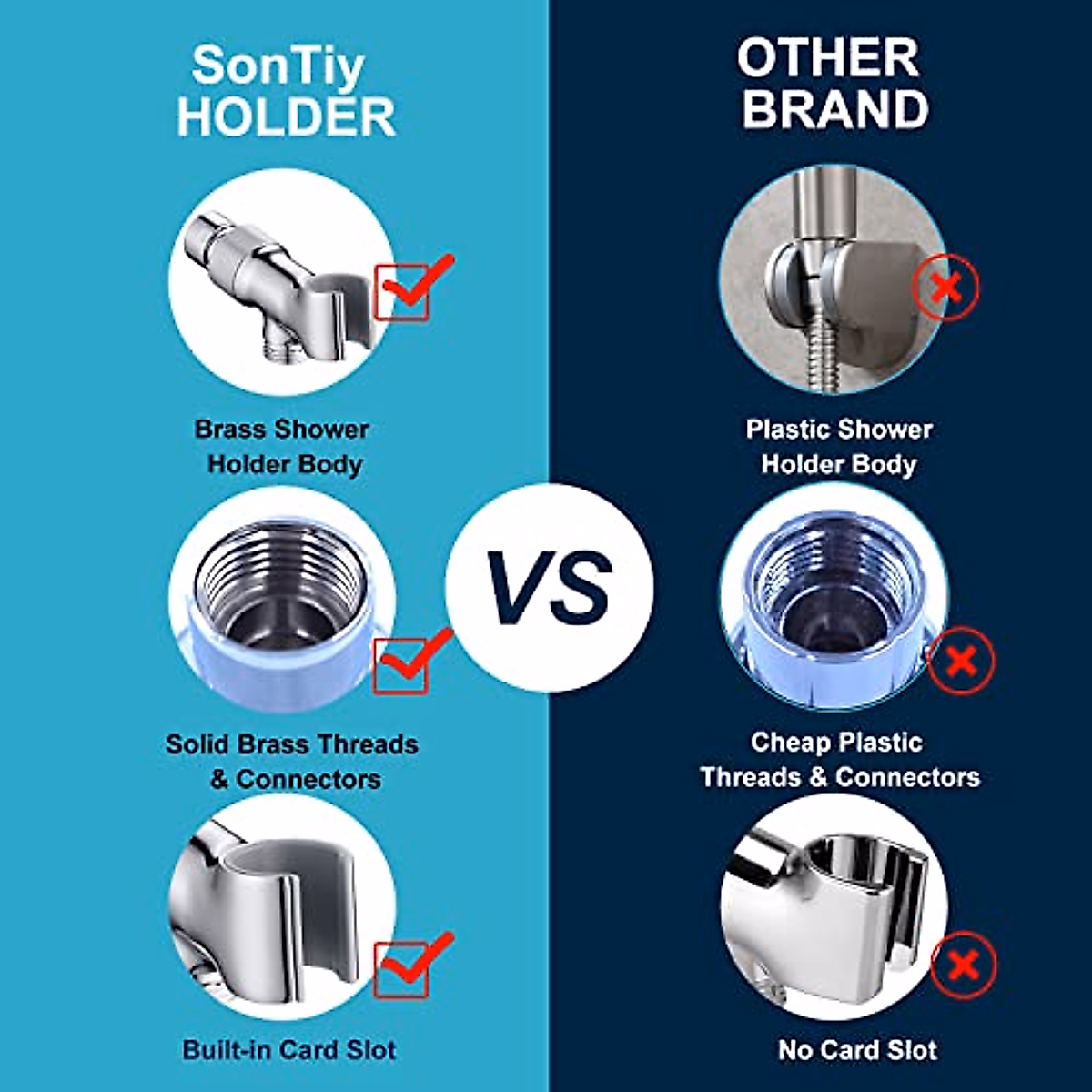 SonTiy HOLDER

Brass Shower Holder Body

Solid Brass Threads & Connectors

Built-in Card Slot

VS

OTHER BRAND

Plastic Shower Holder Body

Cheap Plastic Threads & Connectors

No Card Slot