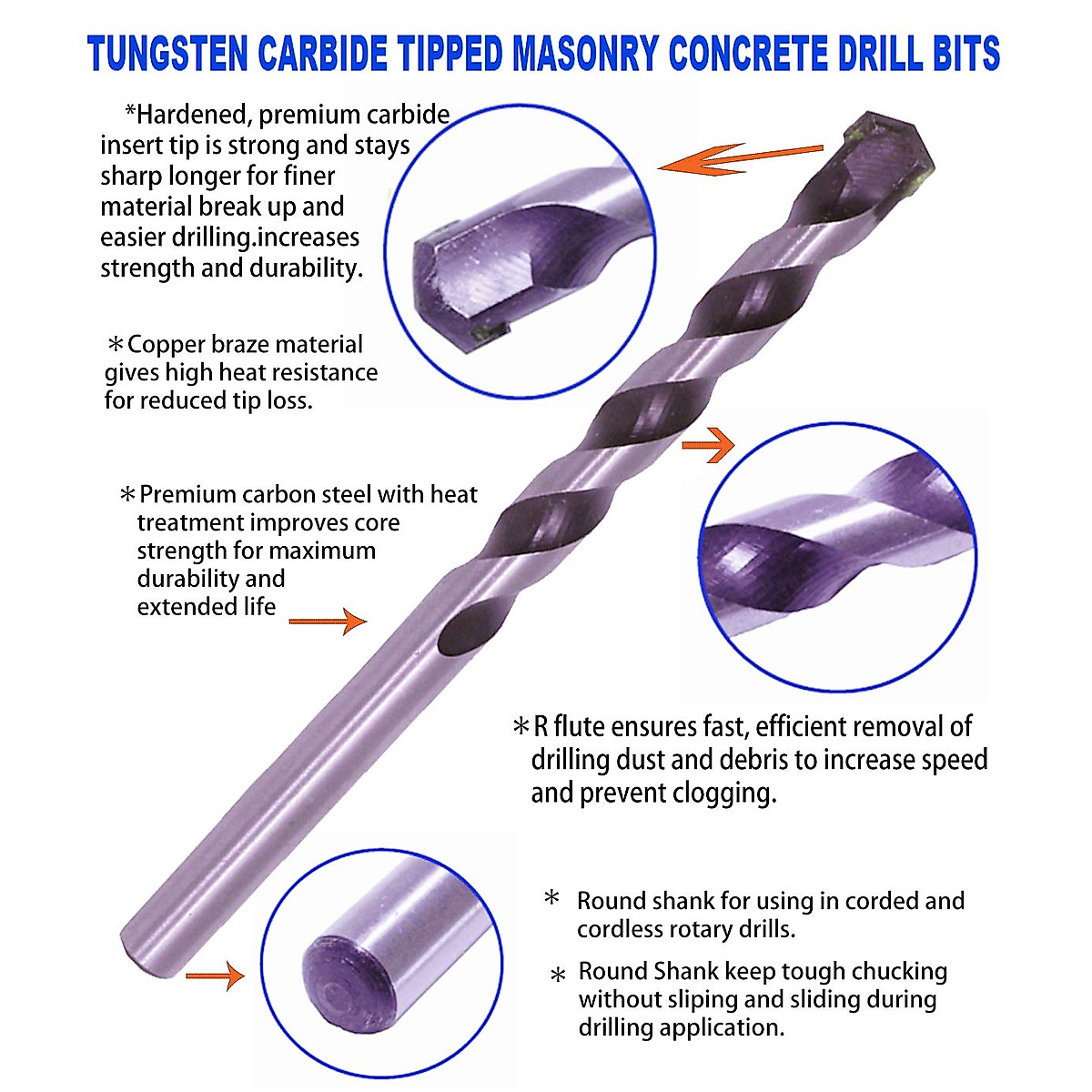 TUNGSTEN CARBIDE TIPPED MASONRY CONCRETE DRILL BITS

*Hardened, premium carbide insert tip is strong and stays sharp longer for finer material break up and easier drilling.increases strength and durability.

*Copper braze material gives high heat resistance for reduced tip loss.

*Premium carbon steel with heat treatment improves core strength for maximum durability and extended life

*R flute ensures fast, efficient removal of drilling dust and debris to increase speed and prevent clogging.

* Round shank for using in corded and cordless rotary drills.

* Round Shank keep tough chucking without sliping and sliding during drilling application.