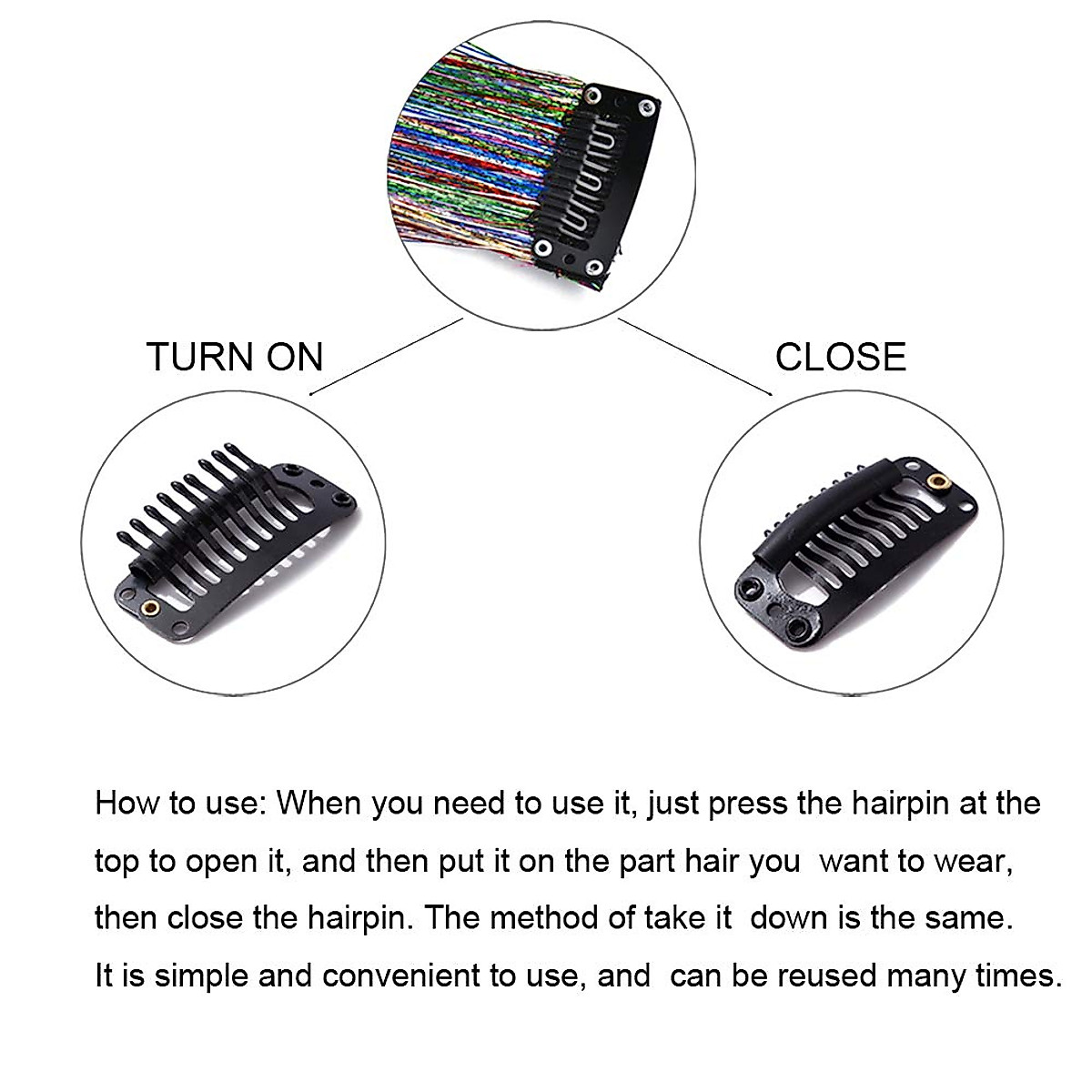 TURN ON

CLOSE

How to use: When you need to use it, just press the hairpin at the top to open it, and then put it on the part hair you want to wear, then close the hairpin. The method of take it down is the same. It is simple and convenient to use, and can be reused many times.