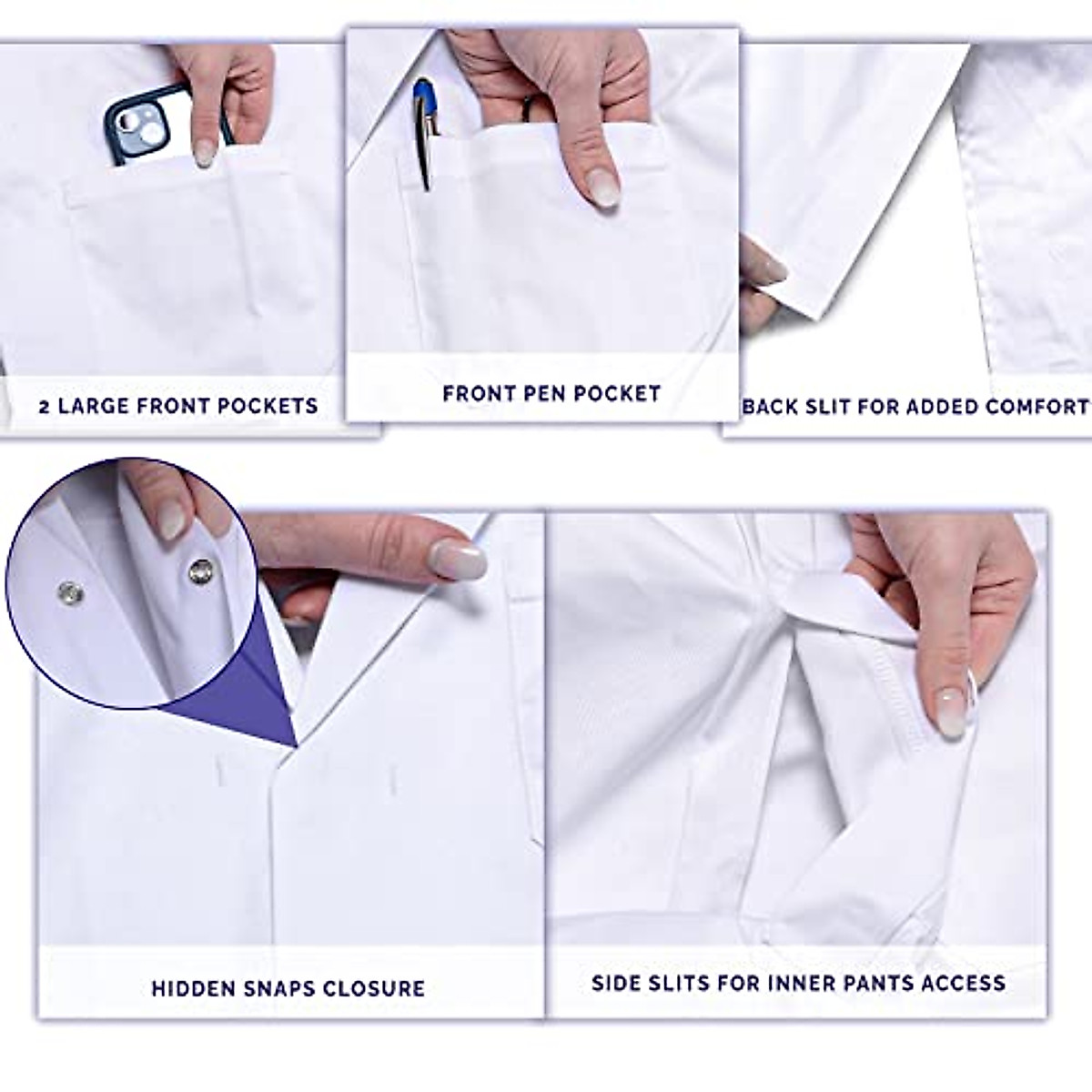 2 LARGE FRONT POCKETS

FRONT PEN POCKET

BACK SLIT FOR ADDED COMFORT

HIDDEN SNAPS CLOSURE

SIDE SLITS FOR INNER PANTS ACCESS