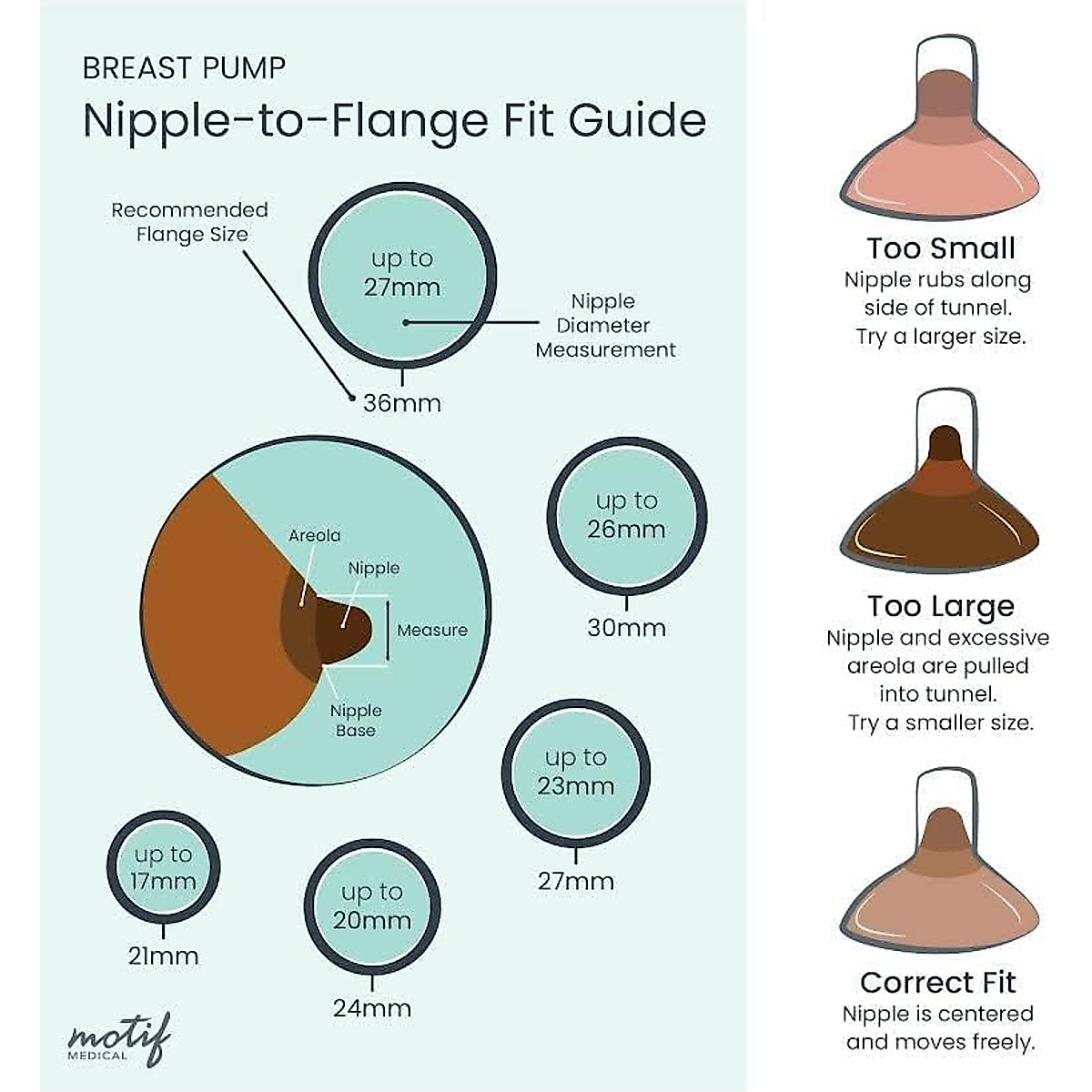 BREAST PUMP
Nipple-to-Flange Fit Guide

Recommended Flange Size

up to 27mm

Nipple Diameter Measurement

36mm

Areola
Nipple
Measure
Nipple Base

up to 26mm
30mm

up to 23mm
27mm

up to 17mm
21mm

up to 20mm
24mm

motif MEDICAL

Too Small
Nipple rubs along side of tunnel. Try a larger size.

Too Large
Nipple and excessive areola are pulled into tunnel. Try a smaller size.

Correct Fit
Nipple is centered and moves freely.