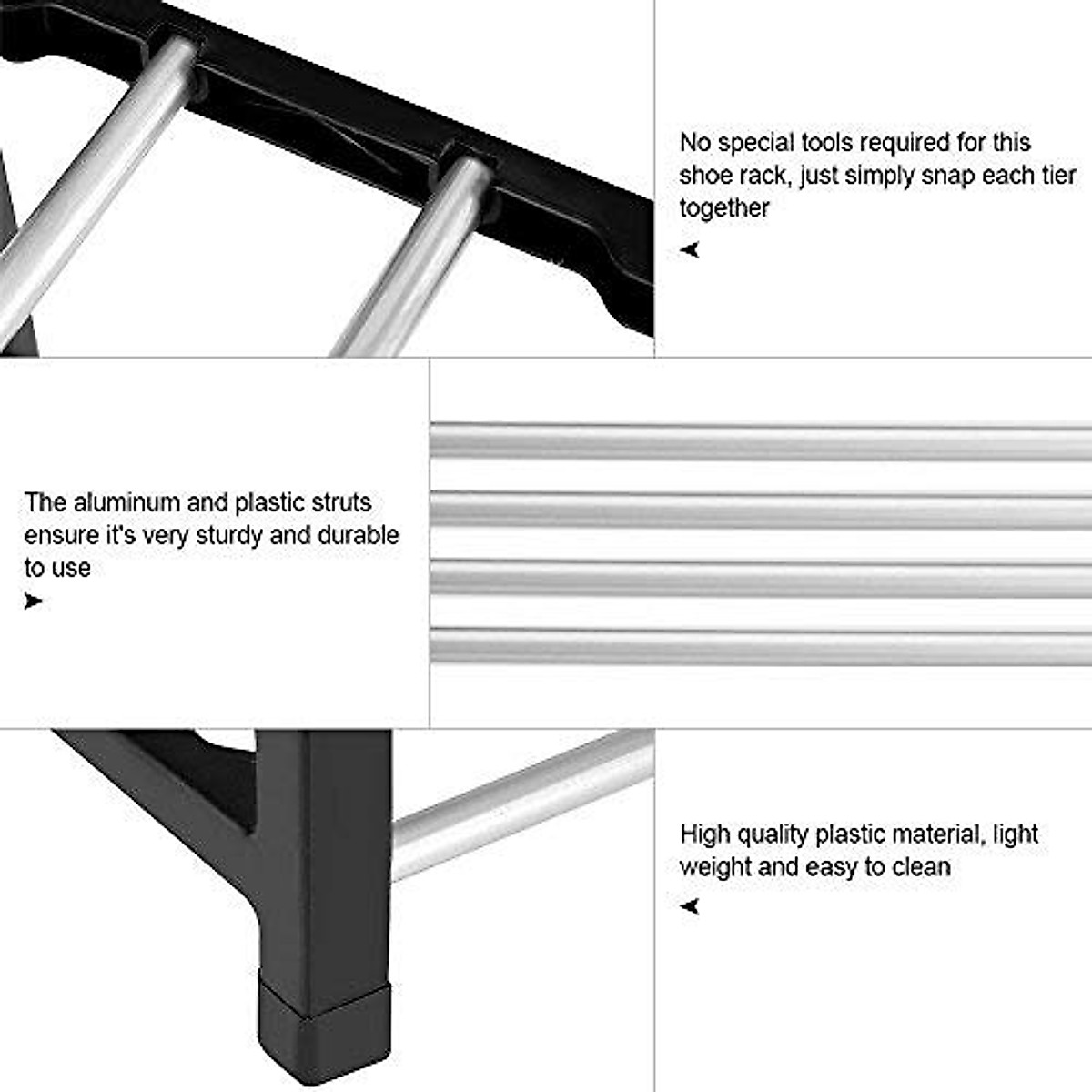 No special tools required for this shoe rack, just simply snap each tier together

The aluminum and plastic struts ensure it's very sturdy and durable to use

High quality plastic material, light weight and easy to clean