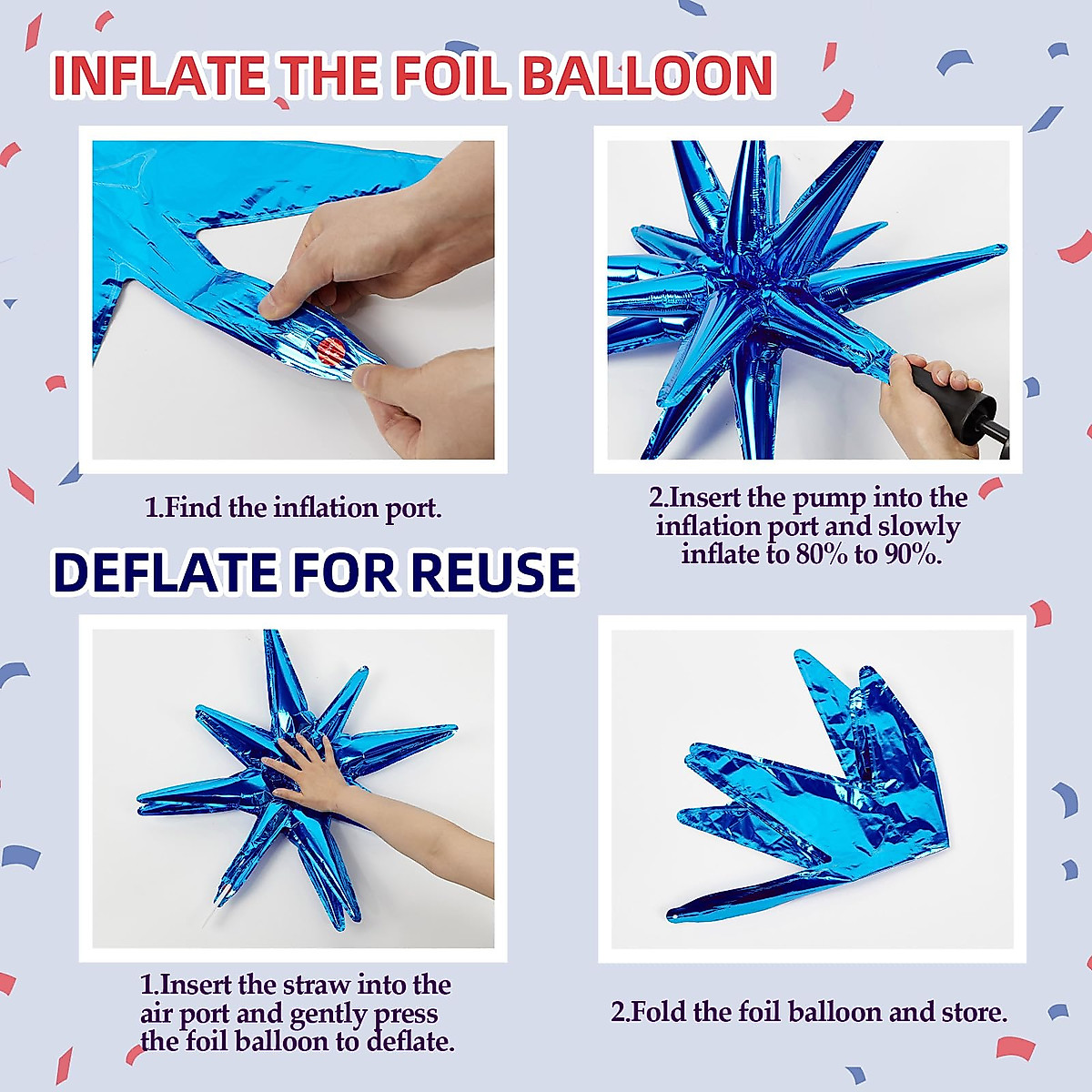 INFLATE THE FOIL BALLOON

1.Find the inflation port.

2.Insert the pump into the inflation port and slowly inflate to 80% to 90%.

DEFLATE FOR REUSE

1.Insert the straw into the air port and gently press the foil balloon to deflate.

2.Fold the foil balloon and store.