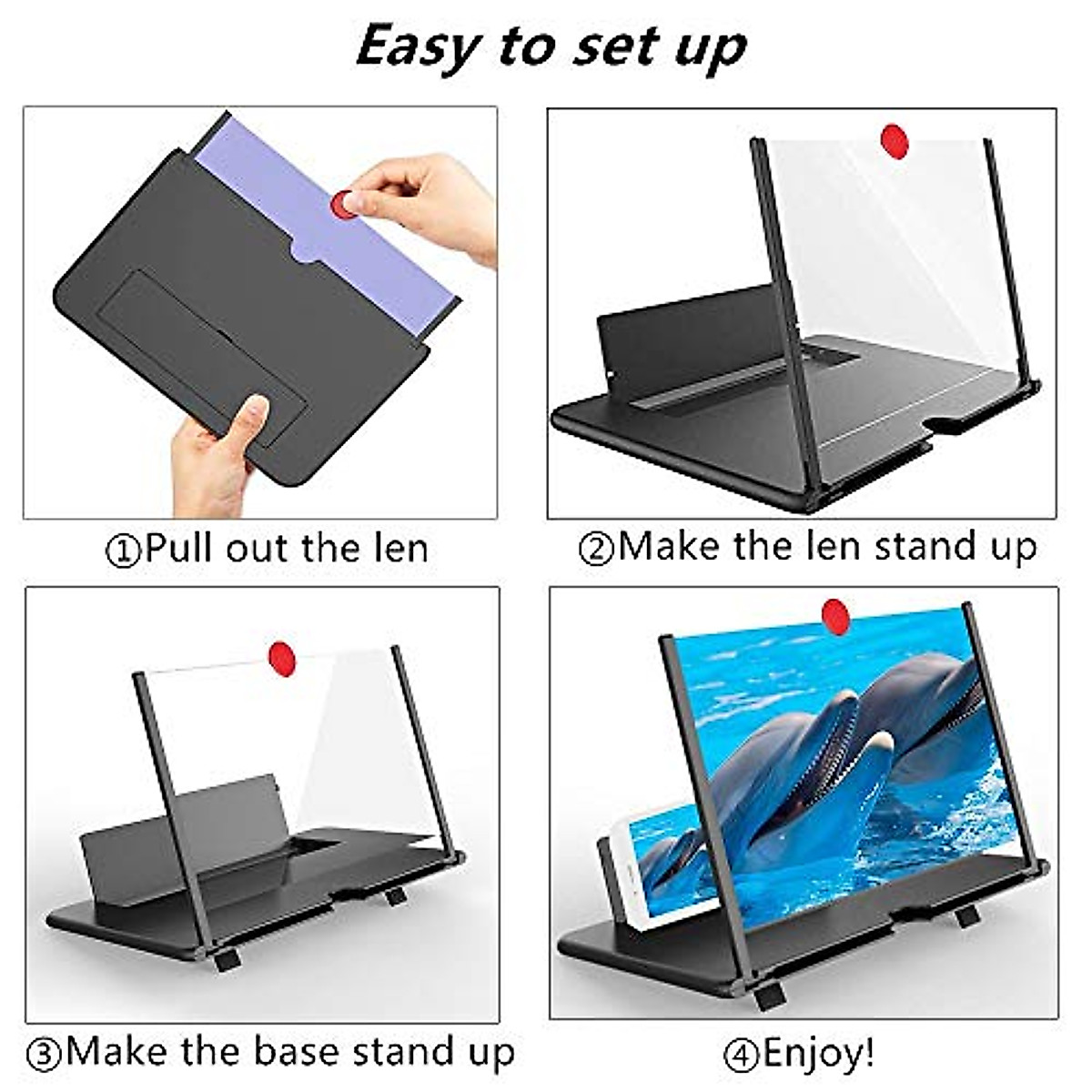 Easy to set up

①Pull out the len

②Make the len stand up

③Make the base stand up

④Enjoy!