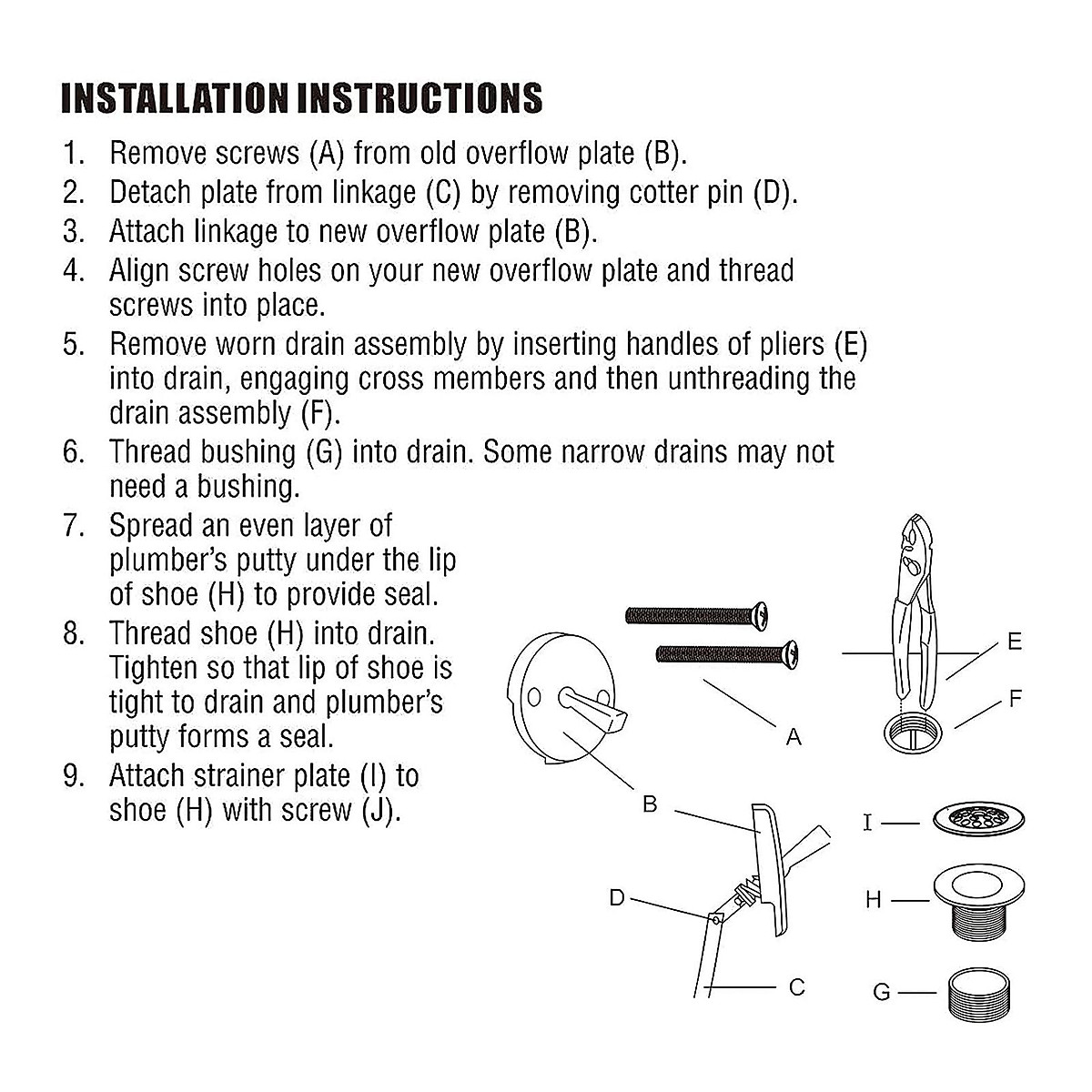 INSTALLATION INSTRUCTIONS

1. Remove screws (A) from old overflow plate (B).
2. Detach plate from linkage (C) by removing cotter pin (D).
3. Attach linkage to new overflow plate (B).
4. Align screw holes on your new overflow plate and thread screws into place.
5. Remove worn drain assembly by inserting handles of pliers (E) into drain, engaging cross members and then unthreading the drain assembly (F).
6. Thread bushing (G) into drain. Some narrow drains may not need a bushing.
7. Spread an even layer of plumber's putty under the lip of shoe (H) to provide seal.
8. Thread shoe (H) into drain. Tighten so that lip of shoe is tight to drain and plumber's putty forms a seal.
9. Attach strainer plate (I) to shoe (H) with screw (J).

E
F
A
B
I
D
H
C
G