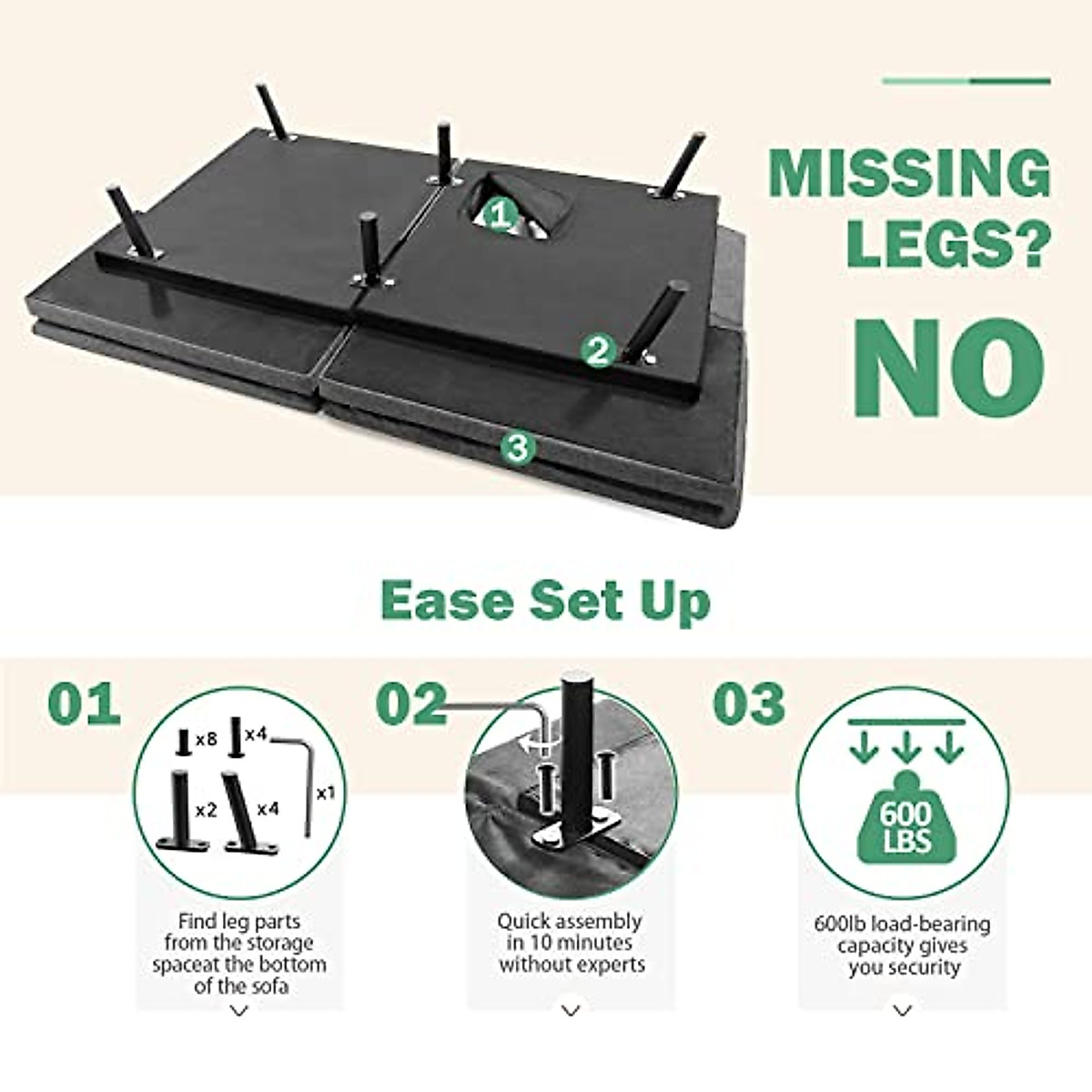 1
2
3

MISSING LEGS?

NO

Ease Set Up

01

x8 x4
x2 x4
x1

Find leg parts from the storage spaceat the bottom of the sofa

02

Quick assembly in 10 minutes without experts

03

600 LBS

600lb load-bearing capacity gives you security