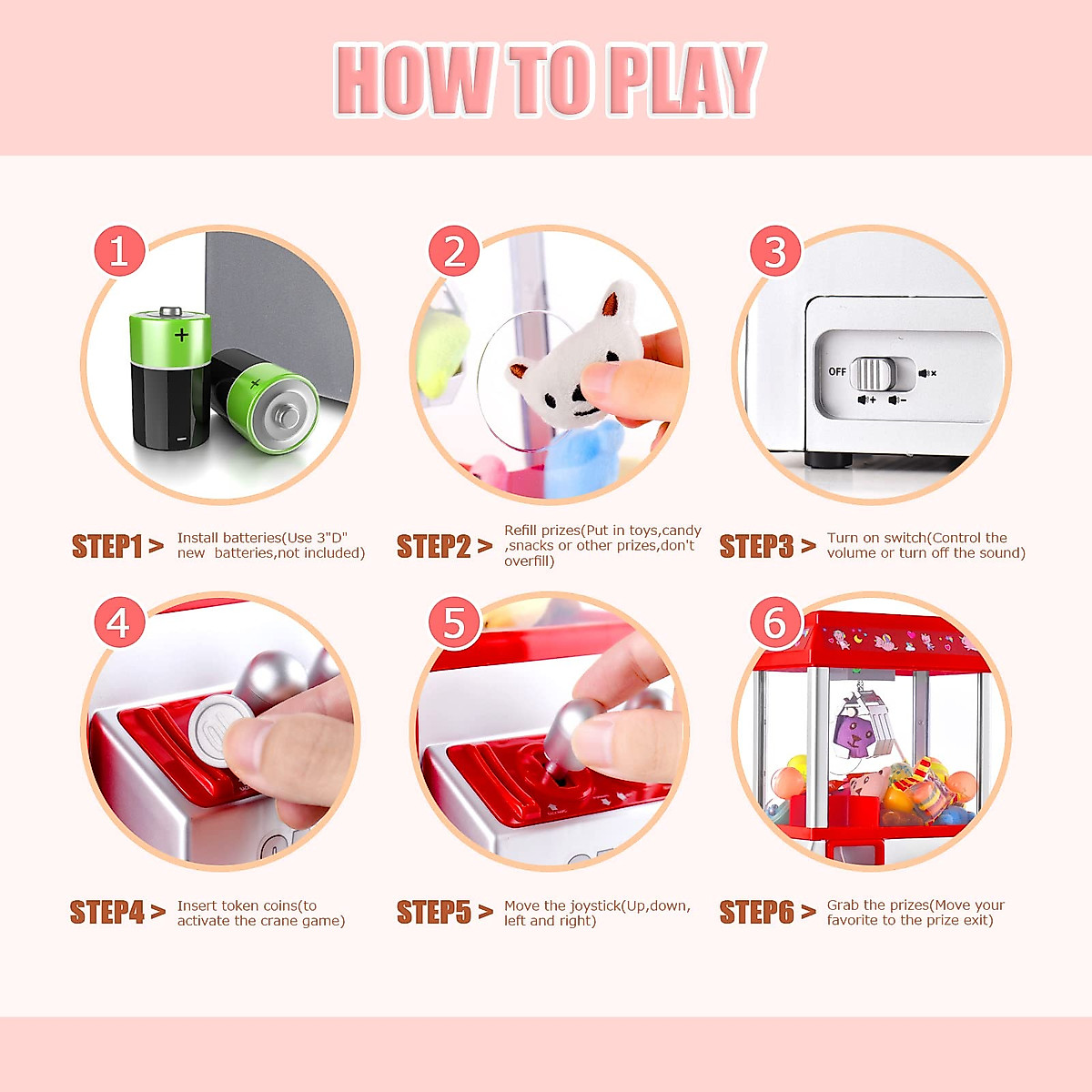 HOW TO PLAY

1

+

+

STEP1 > Install batteries(Use 3"D" new batteries,not included)

2

STEP2 > Refill prizes(Put in toys,candy ,snacks or other prizes,don't overfill)

3

OFF

STEP3 > Turn on switch(Control the volume or turn off the sound)

4

STEP4 > Insert token coins(to activate the crane game)

5

STEP5 > Move the joystick(Up,down, left and right)

6

STEP6 > Grab the prizes(Move your favorite to the prize exit)