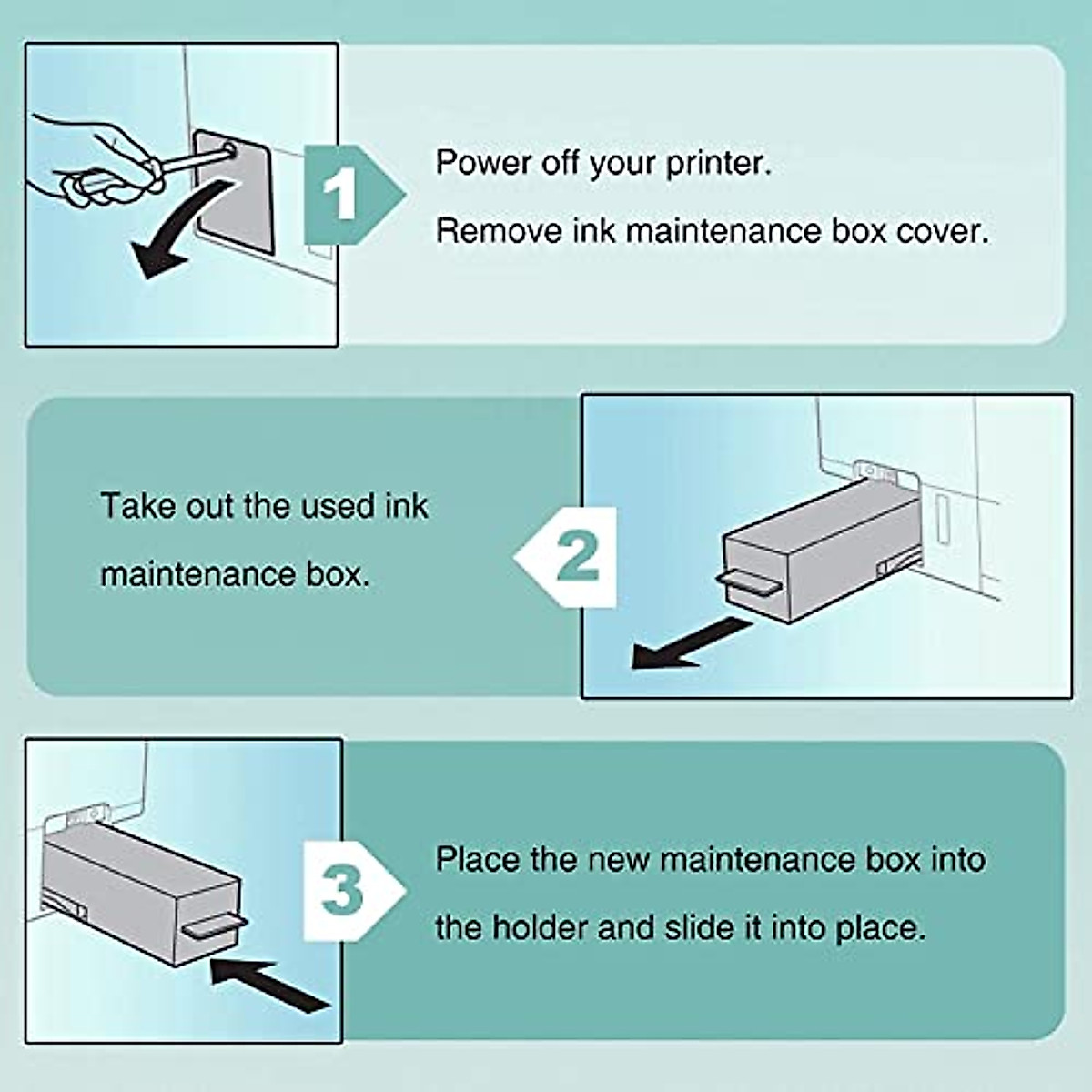 1

Power off your printer.

Remove ink maintenance box cover.

Take out the used ink maintenance box.

2

3

Place the new maintenance box into the holder and slide it into place.