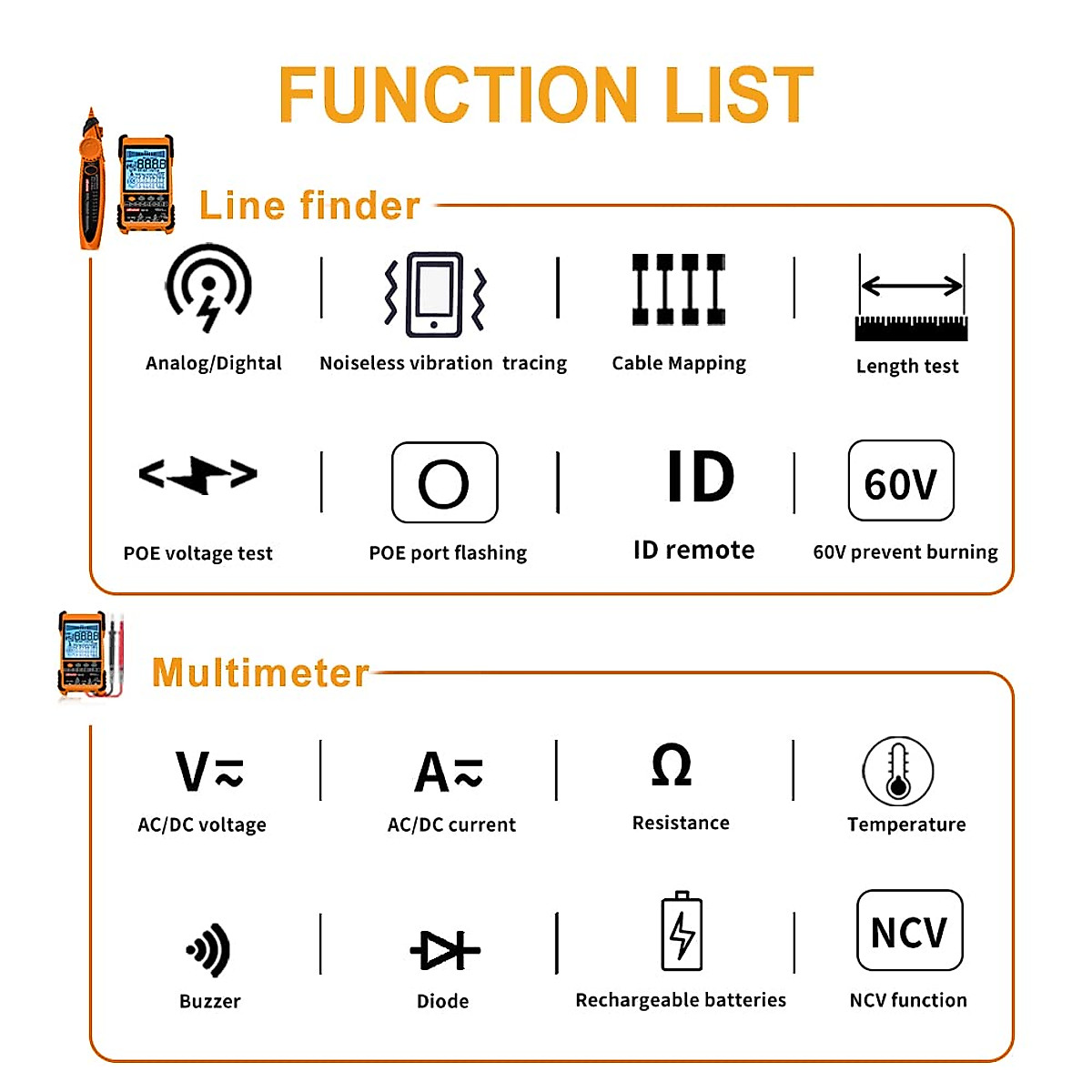 FUNCTION LIST

Line finder

Analog/Dightal

Noiseless vibration tracing

Cable Mapping

Length test

POE voltage test

POE port flashing

ID

ID remote

60V

60V prevent burning

Multimeter

V≂

AC/DC voltage

A≂

AC/DC current

Ω

Resistance

Temperature

Buzzer

Diode

Rechargeable batteries

NCV

NCV function