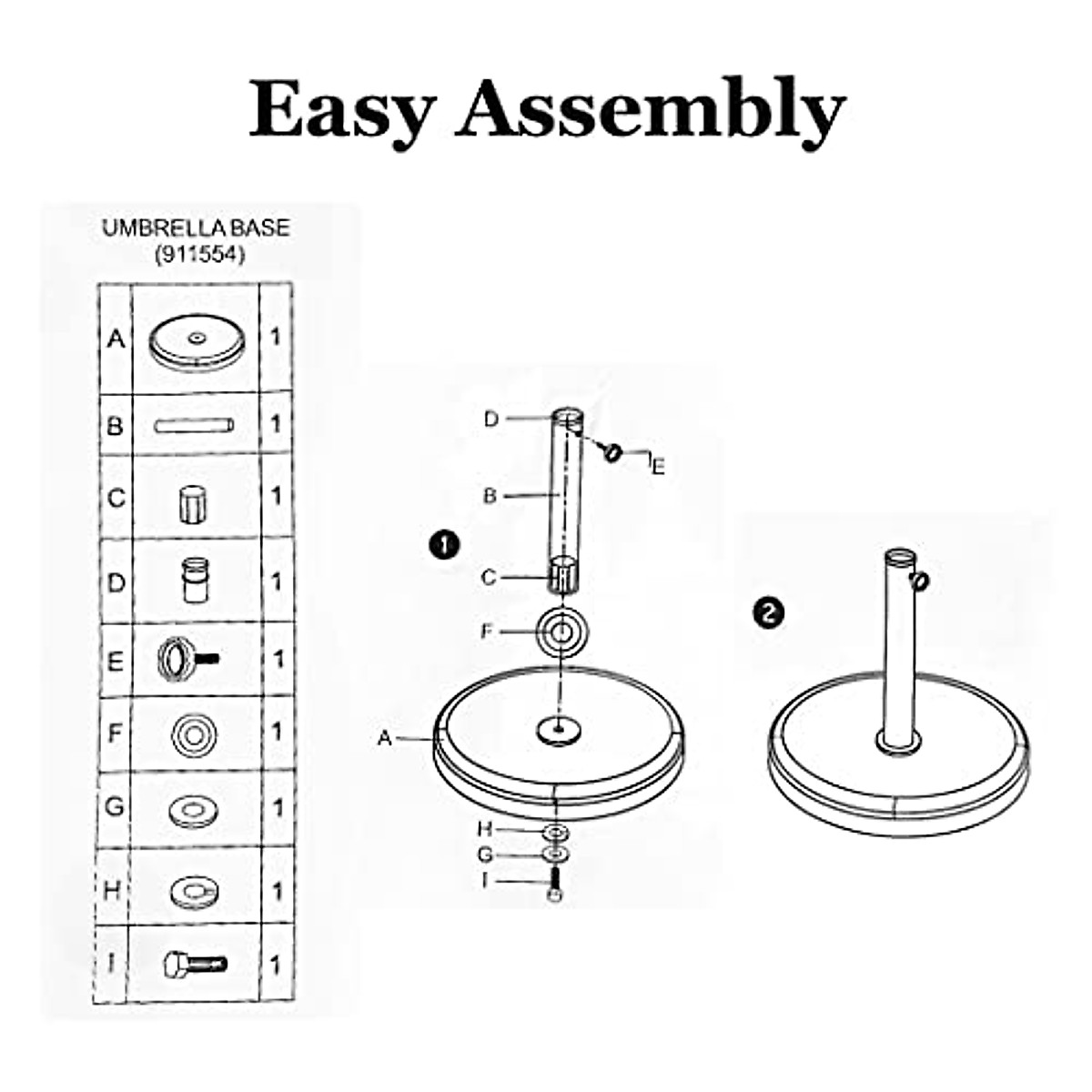 Easy Assembly

UMBRELLA BASE
(911554)

| A |  | 1 |
|---|---|---|
| B |  | 1 |
| C |  | 1 |
| D |  | 1 |
| E |  | 1 |
| F |  | 1 |
| G |  | 1 |
| H |  | 1 |
| I |  | 1 |

1
D
E
B
C
F
A
H
G
I

2