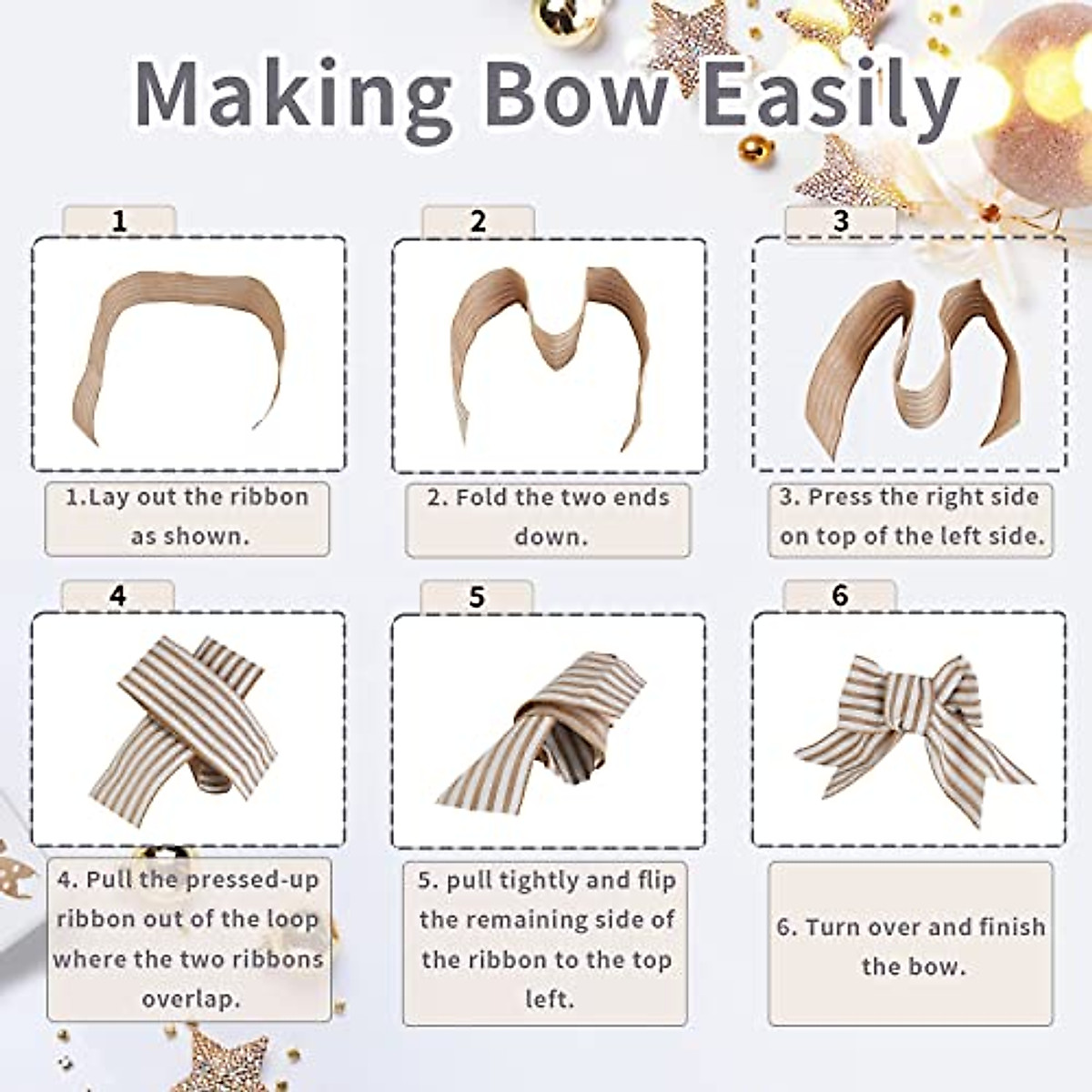 Making Bow Easily

1

1.Lay out the ribbon as shown.

2

2. Fold the two ends down.

3

3. Press the right side on top of the left side.

4

4. Pull the pressed-up ribbon out of the loop where the two ribbons overlap.

5

5. pull tightly and flip the remaining side of the ribbon to the top left.

6

6. Turn over and finish the bow.