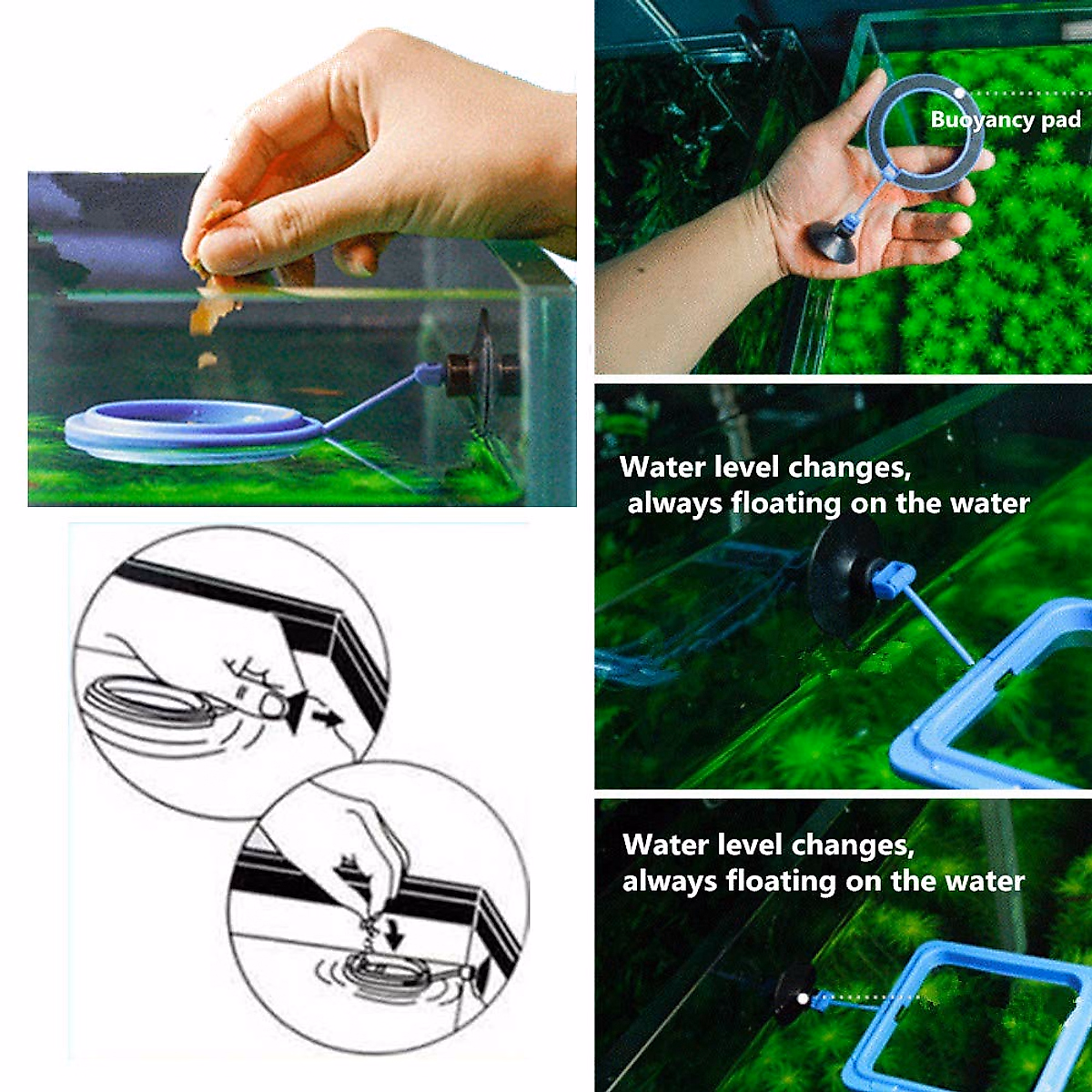 Buoyancy pad

Water level changes, always floating on the water

Water level changes, always floating on the water