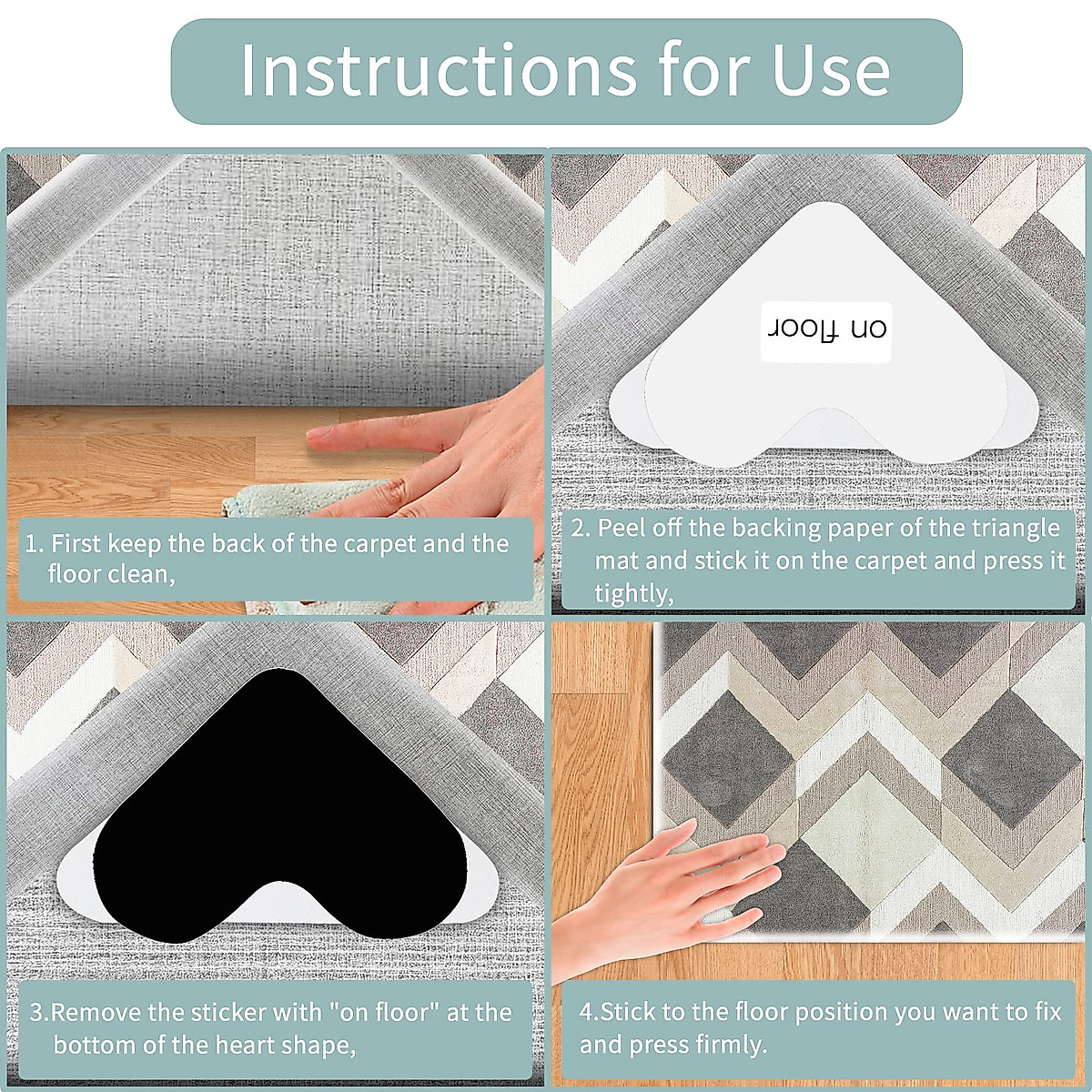 Instructions for Use

1. First keep the back of the carpet and the floor clean,

on floor

2. Peel off the backing paper of the triangle mat and stick it on the carpet and press it tightly,

3.Remove the sticker with "on floor" at the bottom of the heart shape,

4.Stick to the floor position you want to fix and press firmly.