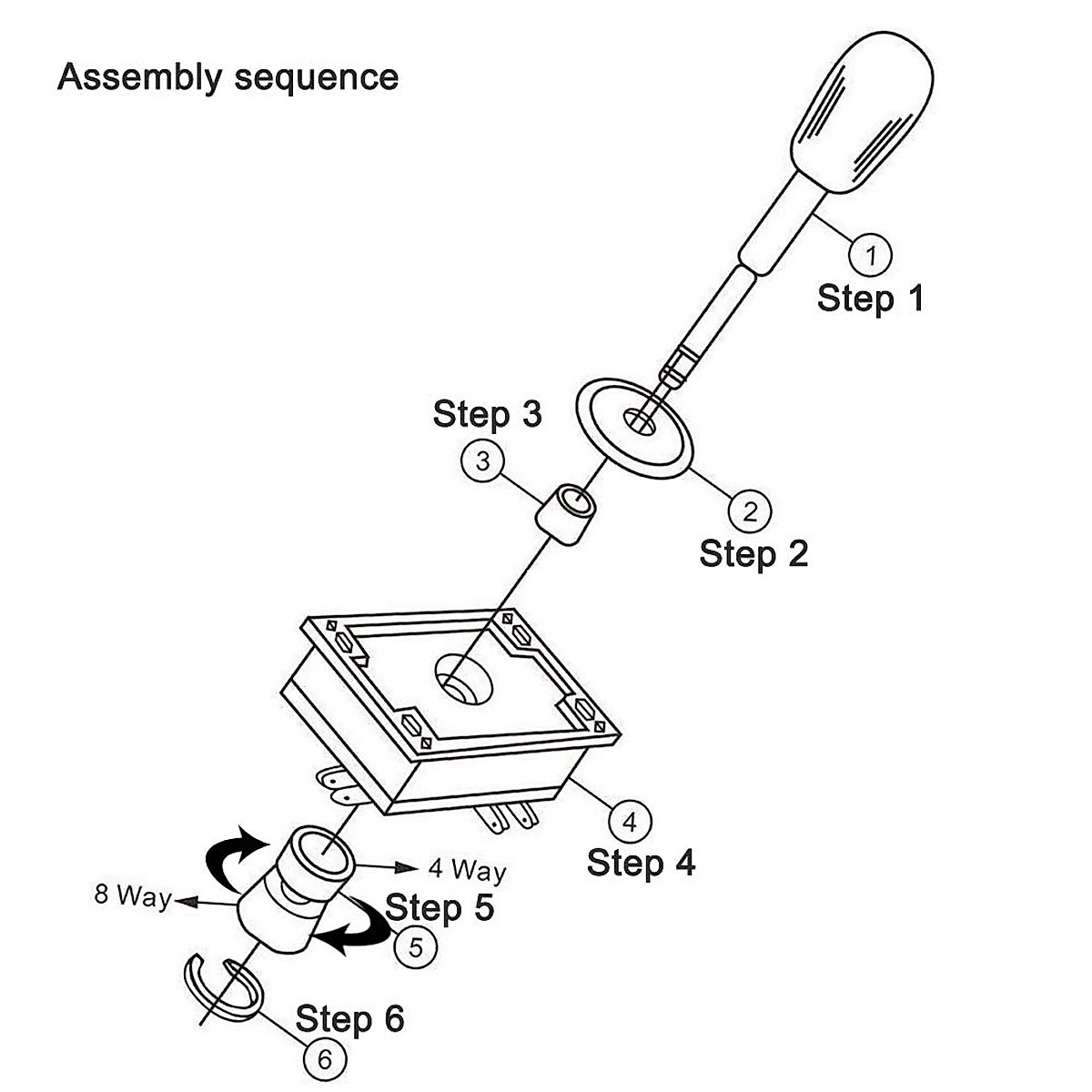 Assembly sequence

1
Step 1

Step 3
3

2
Step 2

4
Step 4

4 Way
8 Way
Step 5
5

Step 6
6