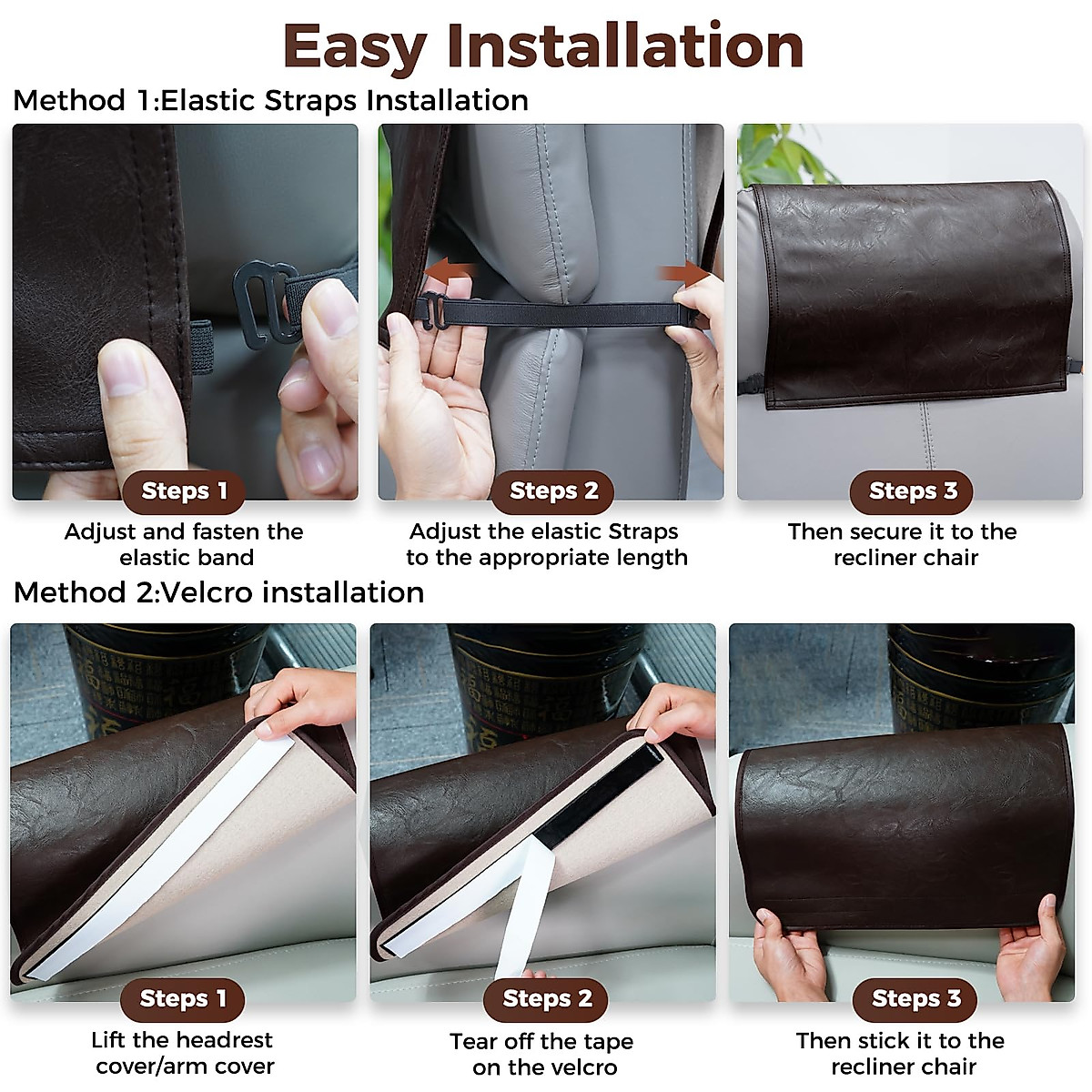 Easy Installation

Method 1:Elastic Straps Installation

Steps 1
Adjust and fasten the elastic band

Steps 2
Adjust the elastic Straps to the appropriate length

Steps 3
Then secure it to the recliner chair

Method 2:Velcro installation

Steps 1
Lift the headrest cover/arm cover

Steps 2
Tear off the tape on the velcro

Steps 3
Then stick it to the recliner chair