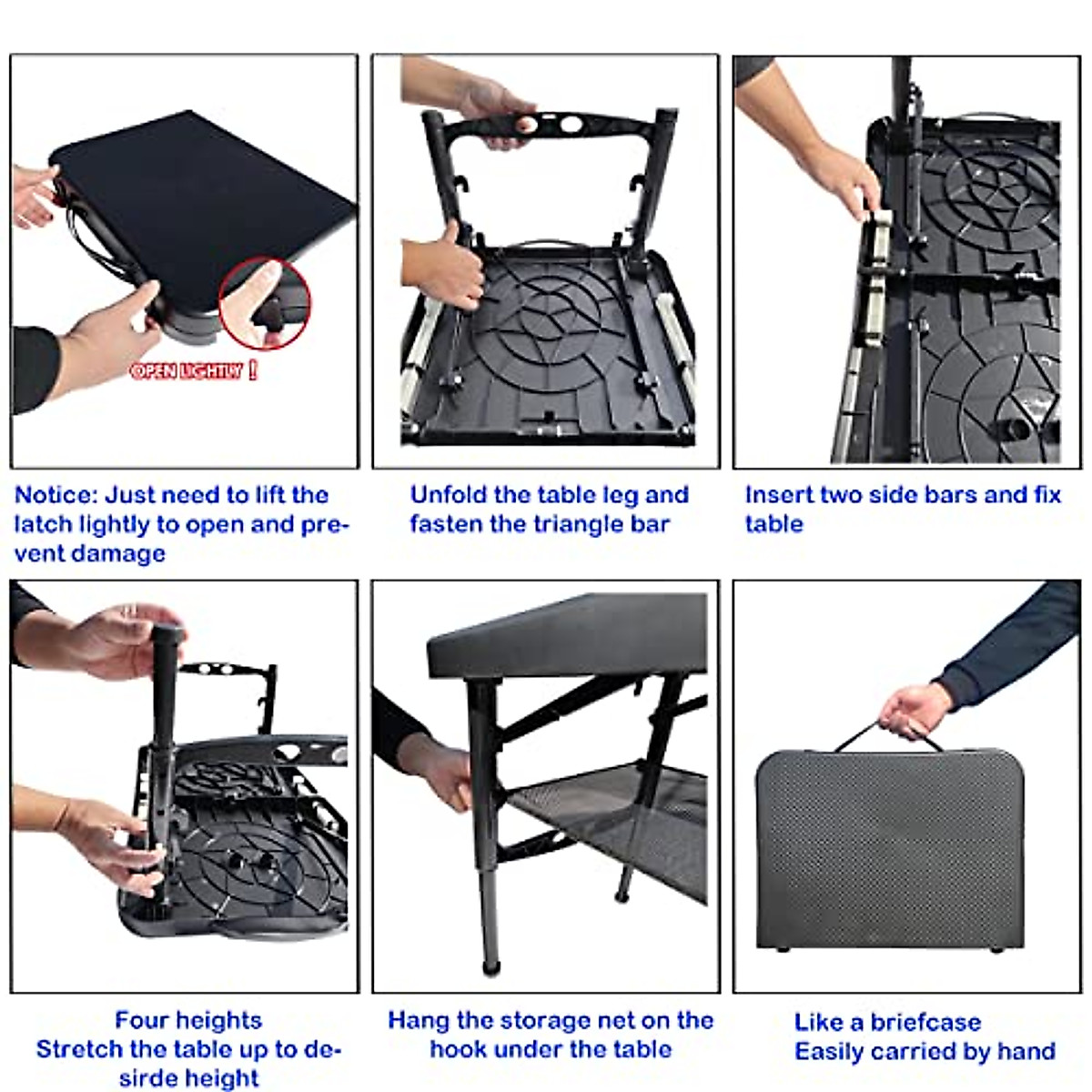 OPEN LIGHTLY !

Notice: Just need to lift the latch lightly to open and prevent damage

Unfold the table leg and fasten the triangle bar

Insert two side bars and fix table

Four heights
Stretch the table up to desirde height

Hang the storage net on the hook under the table

Like a briefcase
Easily carried by hand