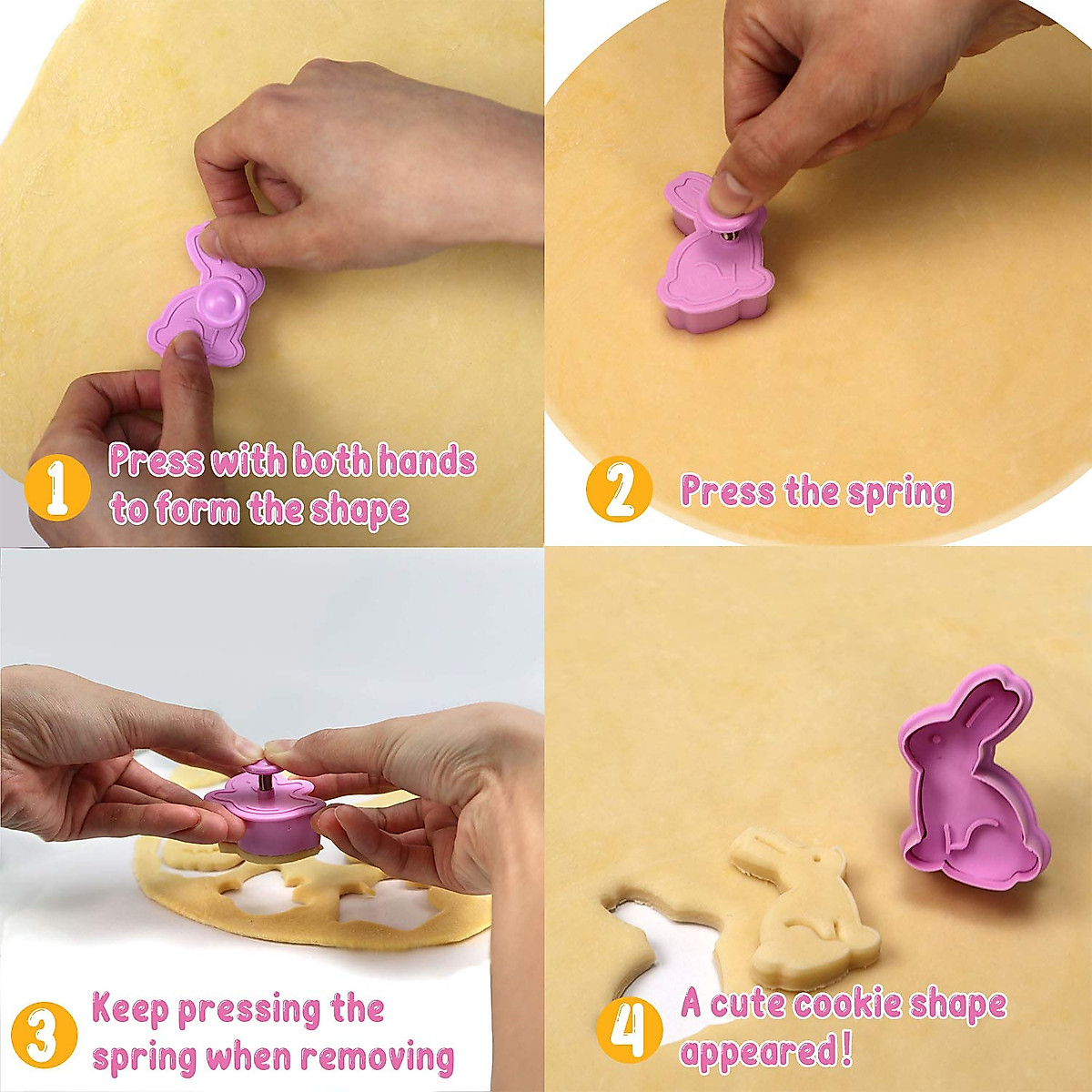 1 Press with both hands to form the shape

2 Press the spring

3 Keep pressing the spring when removing

4 A cute cookie shape appeared!