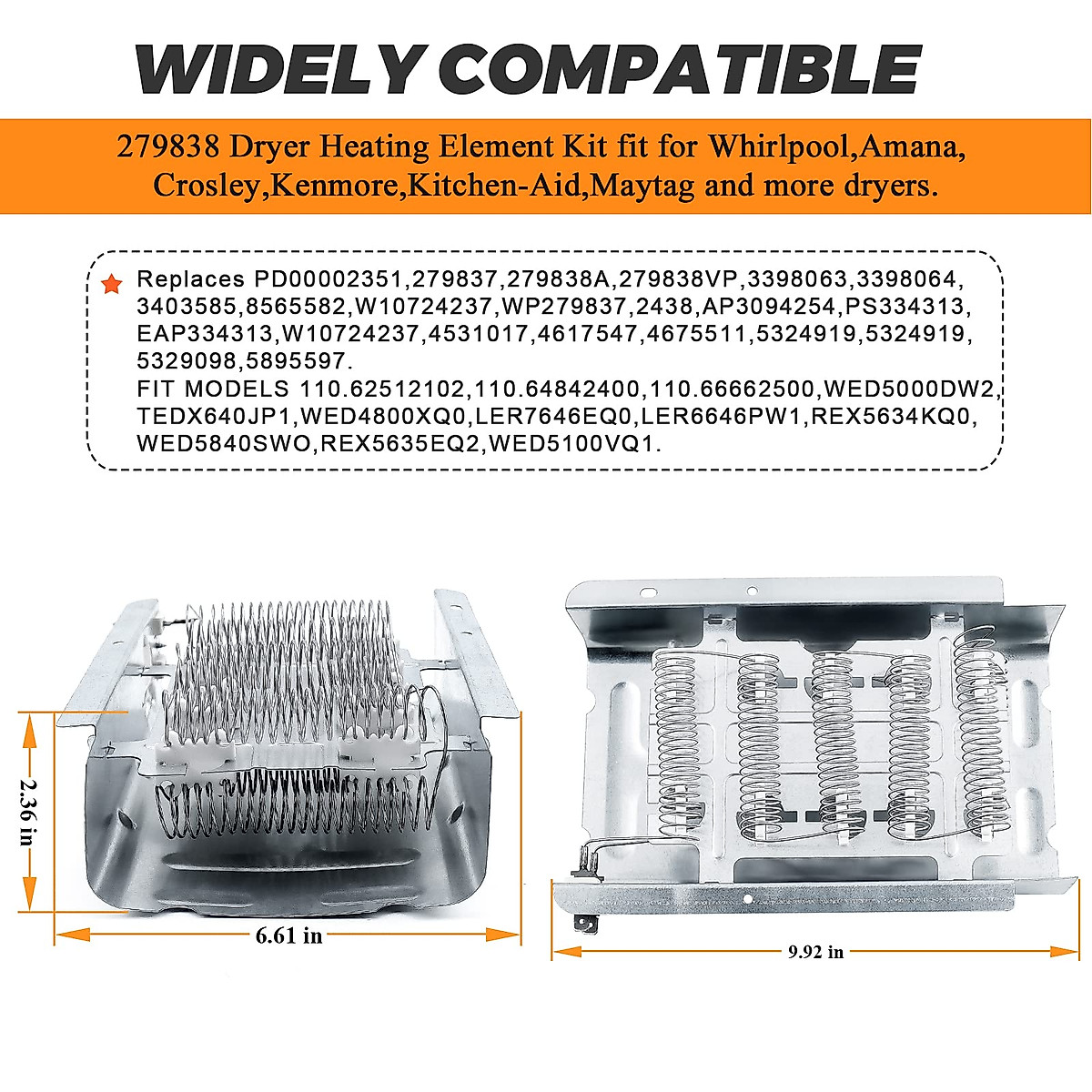 WIDELY COMPATIBLE

279838 Dryer Heating Element Kit fit for Whirlpool,Amana, Crosley,Kenmore,Kitchen-Aid,Maytag and more dryers.

Replaces PD00002351,279837,279838A,279838VP,3398063,3398064, 3403585,8565582,W10724237,WP279837,2438,AP3094254,PS334313, EAP334313,W10724237,4531017,4617547,4675511,5324919,5324919, 5329098,5895597.
FIT MODELS 110.62512102,110.64842400,110.66662500,WED5000DW2, TEDX640JP1,WED4800XQ0,LER7646EQ0,LER6646PW1,REX5634KQ0, WED5840SWO,REX5635EQ2,WED5100VQ1.

2.36 in

6.61 in

9.92 in