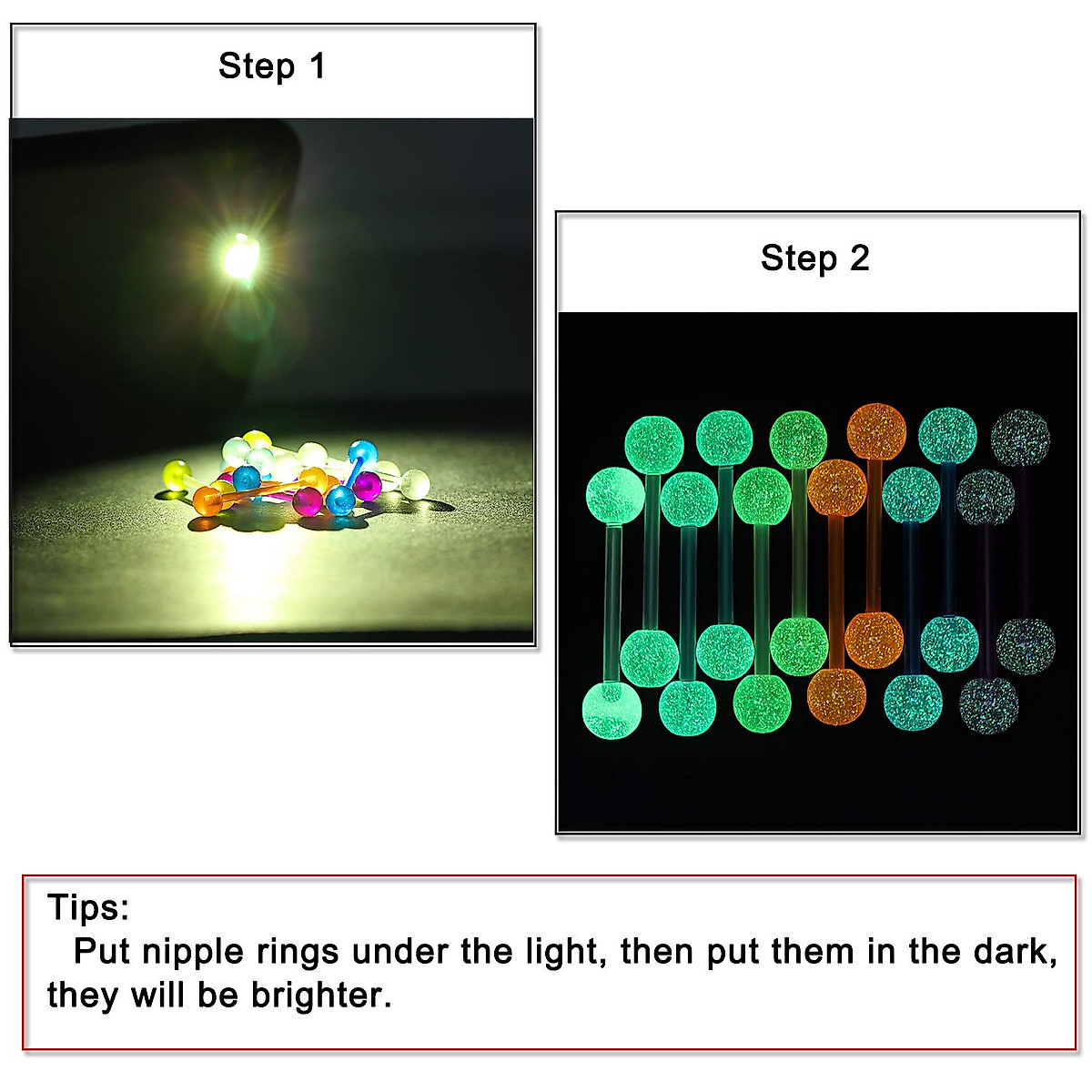 Step 1

Step 2

Tips:
Put nipple rings under the light, then put them in the dark, they will be brighter.