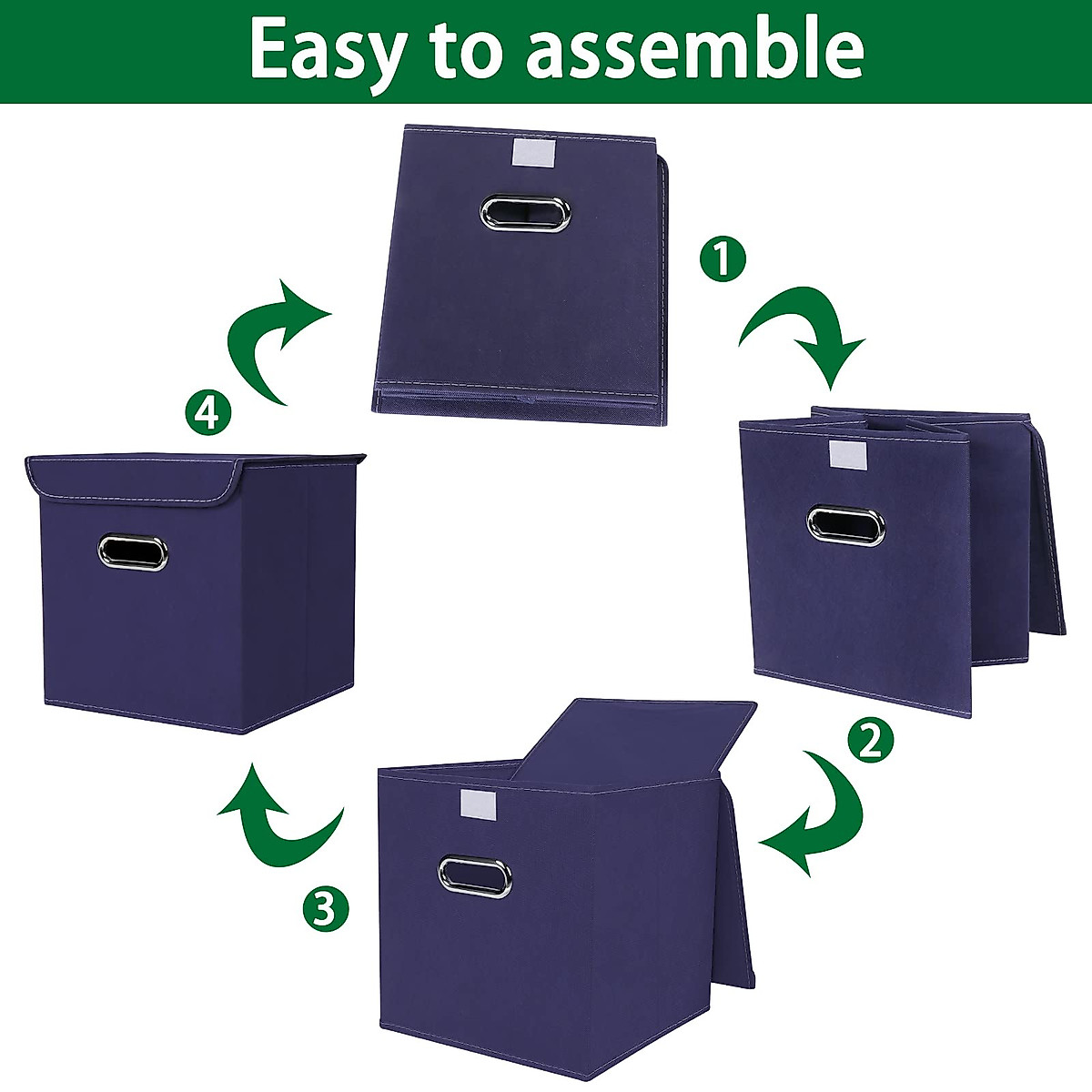 Easy to assemble

1

2

3

4