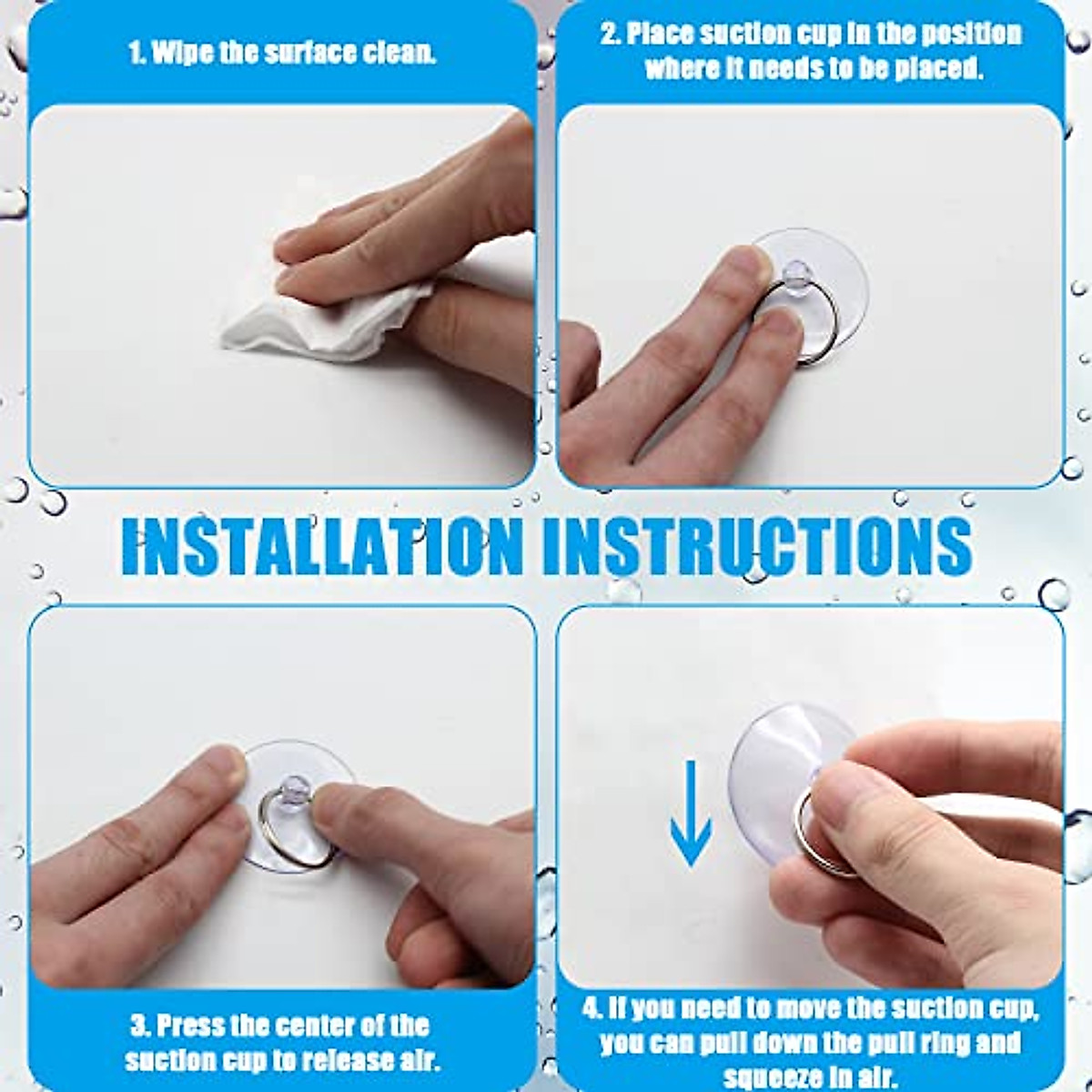 1. Wipe the surface clean.

2. Place suction cup in the position where it needs to be placed.

INSTALLATION INSTRUCTIONS

3. Press the center of the suction cup to release air.

4. If you need to move the suction cup, you can pull down the pull ring and squeeze in air.