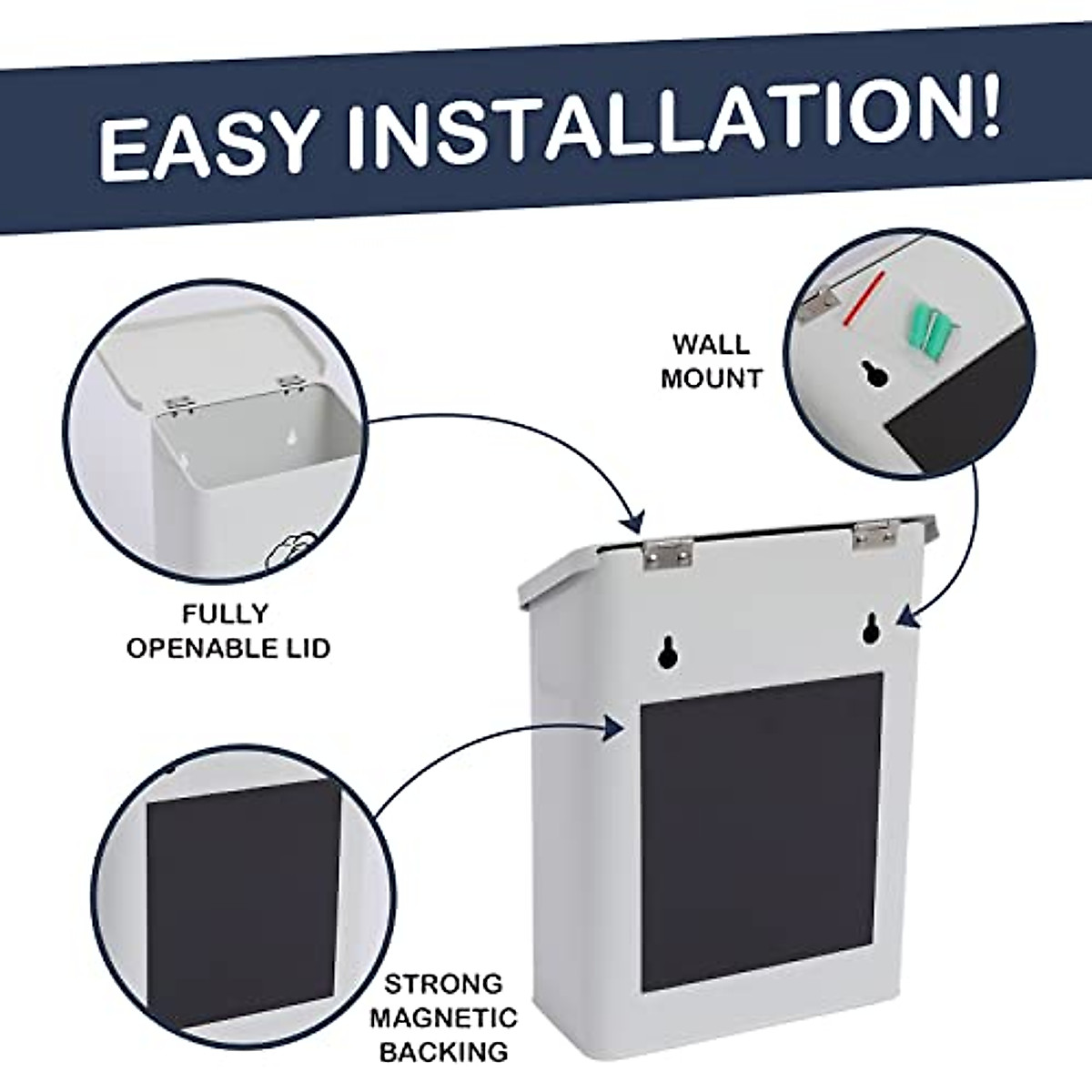 EASY INSTALLATION!

WALL MOUNT

FULLY OPENABLE LID

STRONG MAGNETIC BACKING