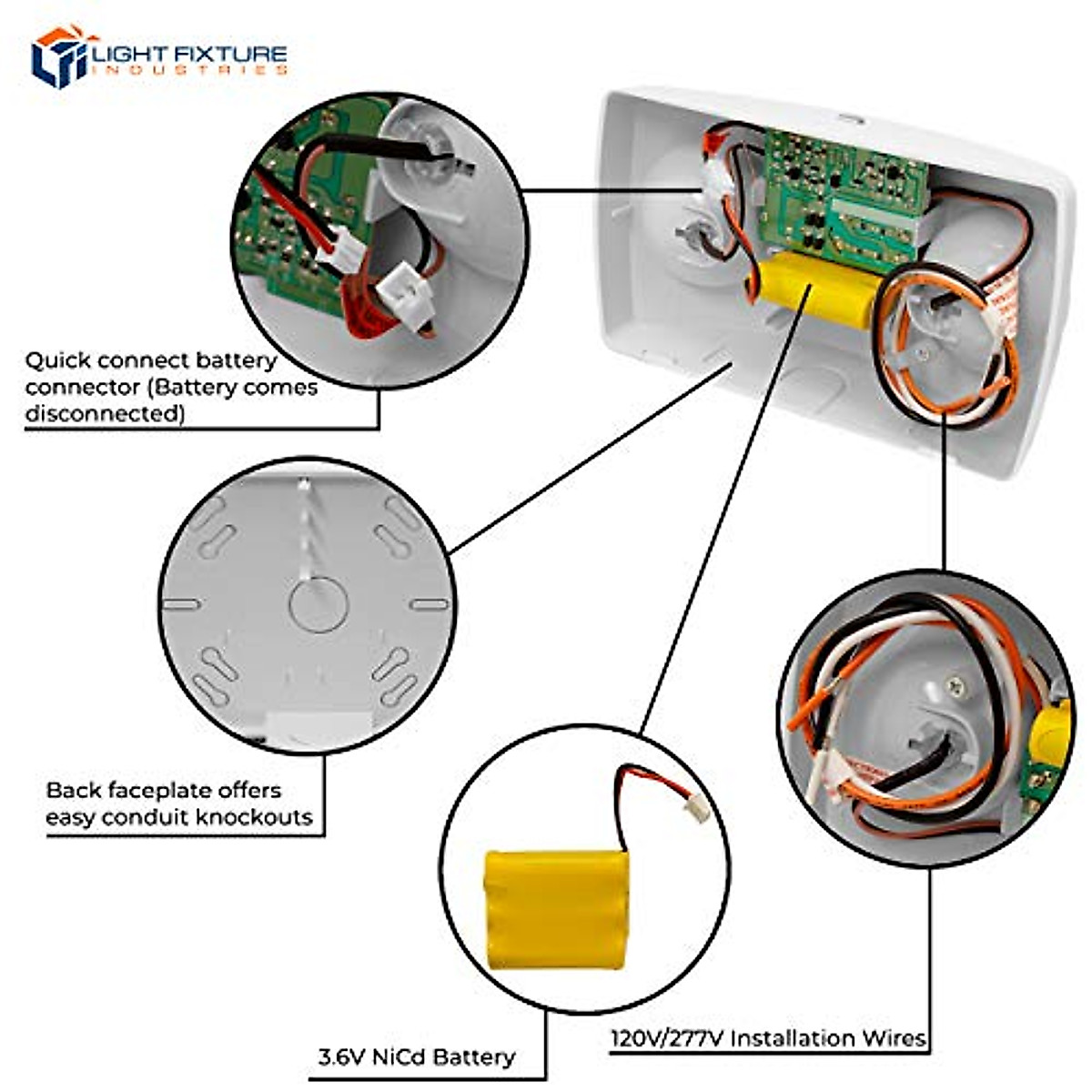 LIGHT FIXTURE
INDUSTRIES

Quick connect battery connector (Battery comes disconnected)

Back faceplate offers easy conduit knockouts

3.6V NiCd Battery

120V/277V Installation Wires